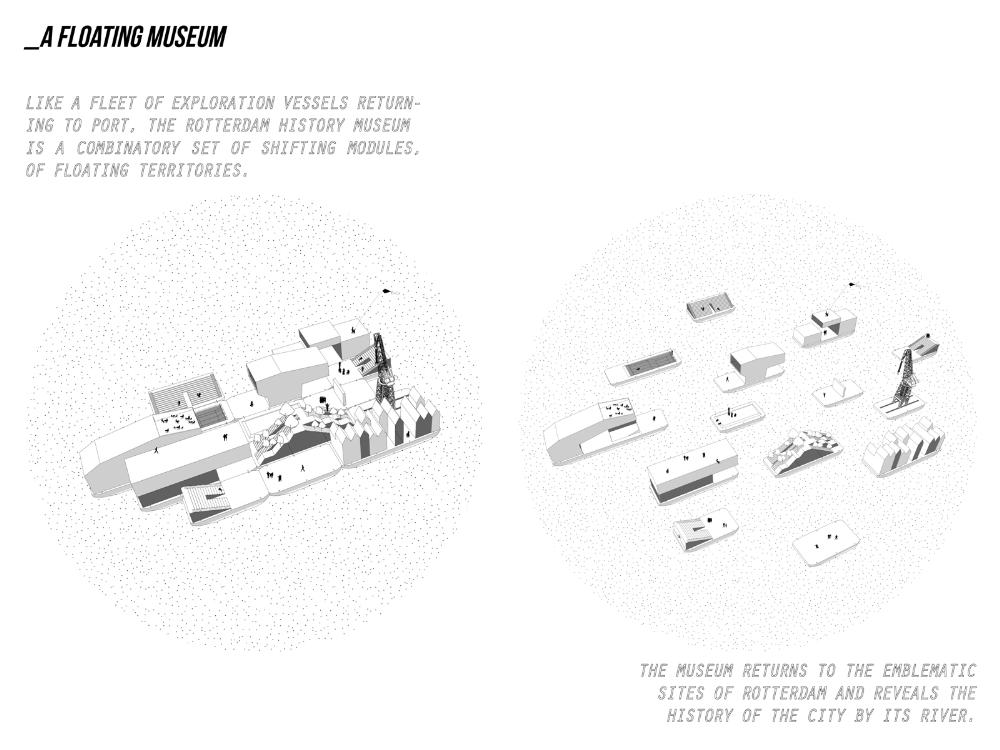 _A FLOATING MUSEUM

LIKE A FLEET OF EXPLORATION VESSELS RETURNING TO PORT, THE ROTTERDAM HISTORY MUSEUM IS A COMBINATORY SET OF SHIFTING MODULES, OF FLOATING TERRITORIES.

THE MUSEUM RETURNS TO THE EMBLEMATIC SITES OF ROTTERDAM AND REVEALS THE HISTORY OF THE CITY BY ITS RIVER.