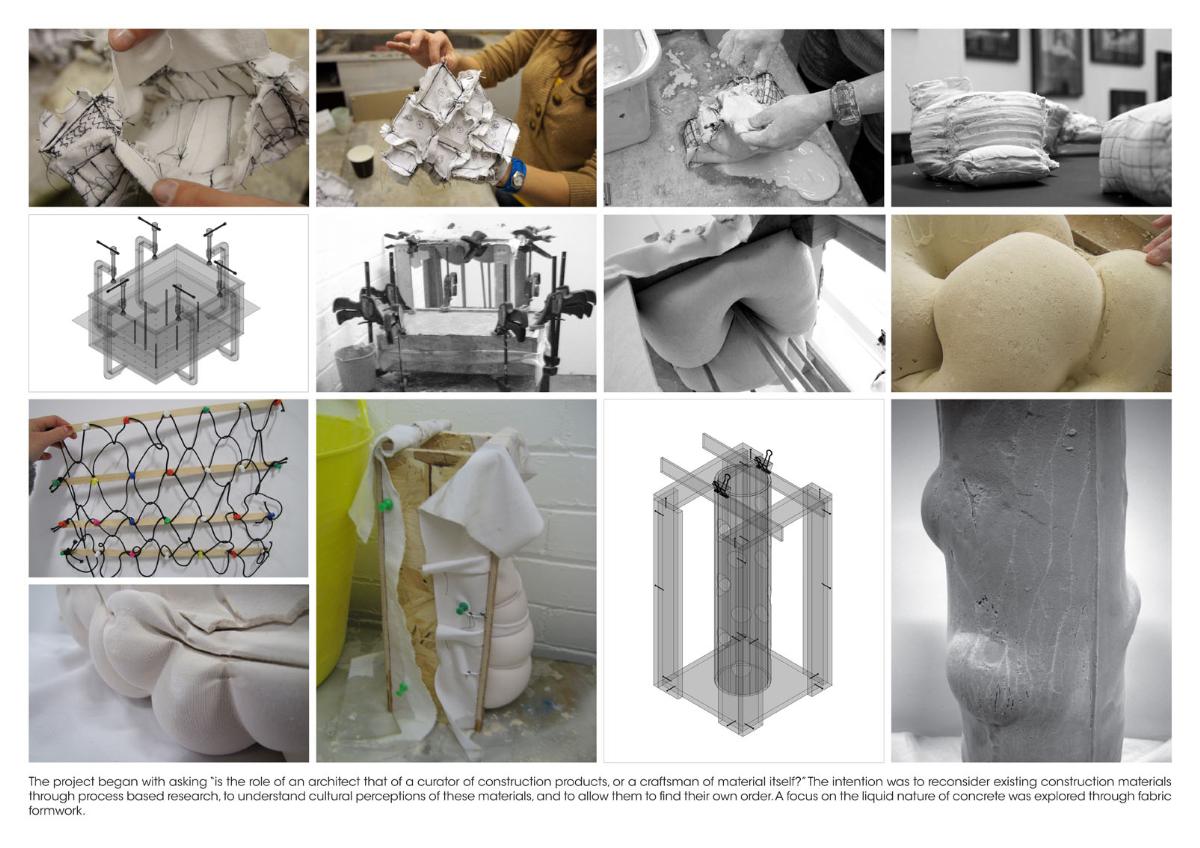 The project began with asking "is the role of an architect that of a curator of construction products, or a craftsman of material itself?" The intention was to reconsider existing construction materials through process based research, to understand cultural perceptions of these materials, and to allow them to find their own order. A focus on the liquid nature of concrete was explored through fabric formwork.