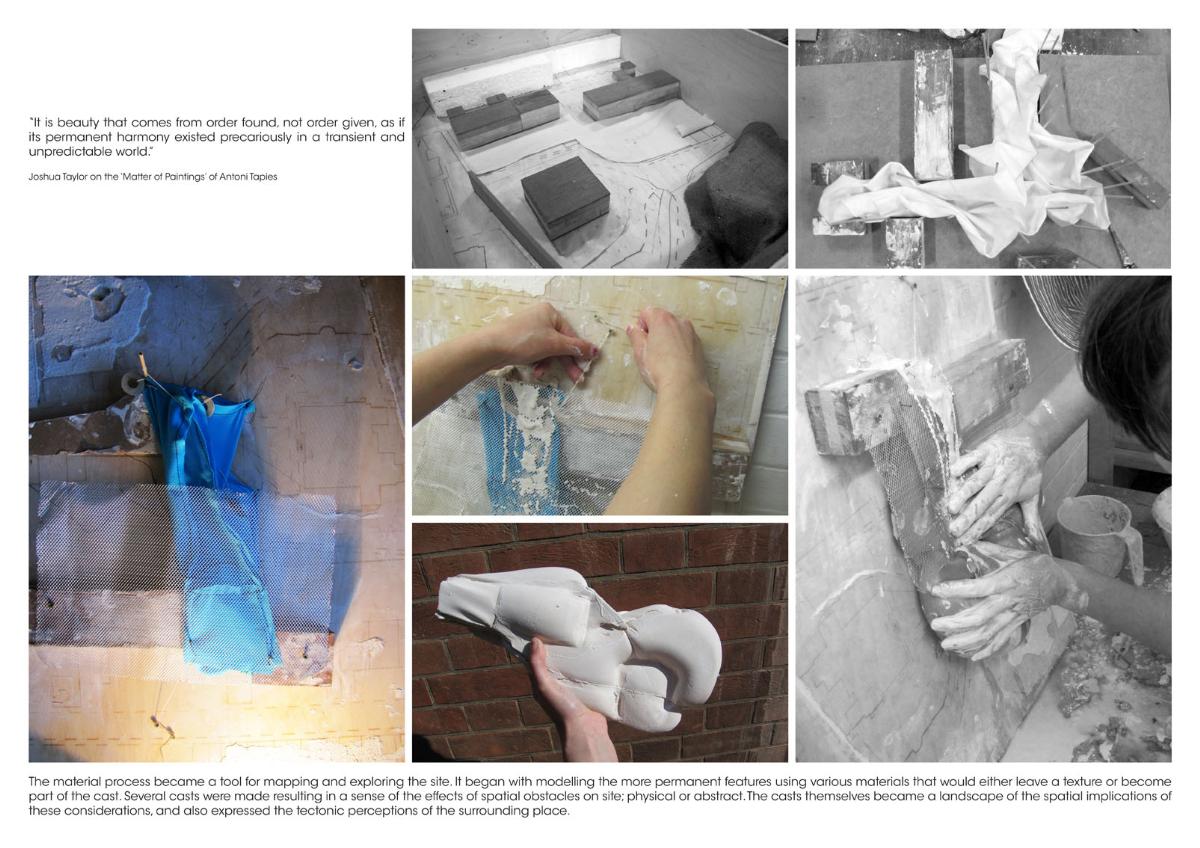 "It is beauty that comes from order found, not order given, as if its permanent harmony existed precariously in a transient and unpredictable world."

Joshua Taylor on the 'Matter of Paintings' of Antoni Tapies

The material process became a tool for mapping and exploring the site. It began with modelling the more permanent features using various materials that would either leave a texture or become part of the cast. Several casts were made resulting in a sense of the effects of spatial obstacles on site; physical or abstract. The casts themselves became a landscape of the spatial implications of these considerations, and also expressed the tectonic perceptions of the surrounding place.