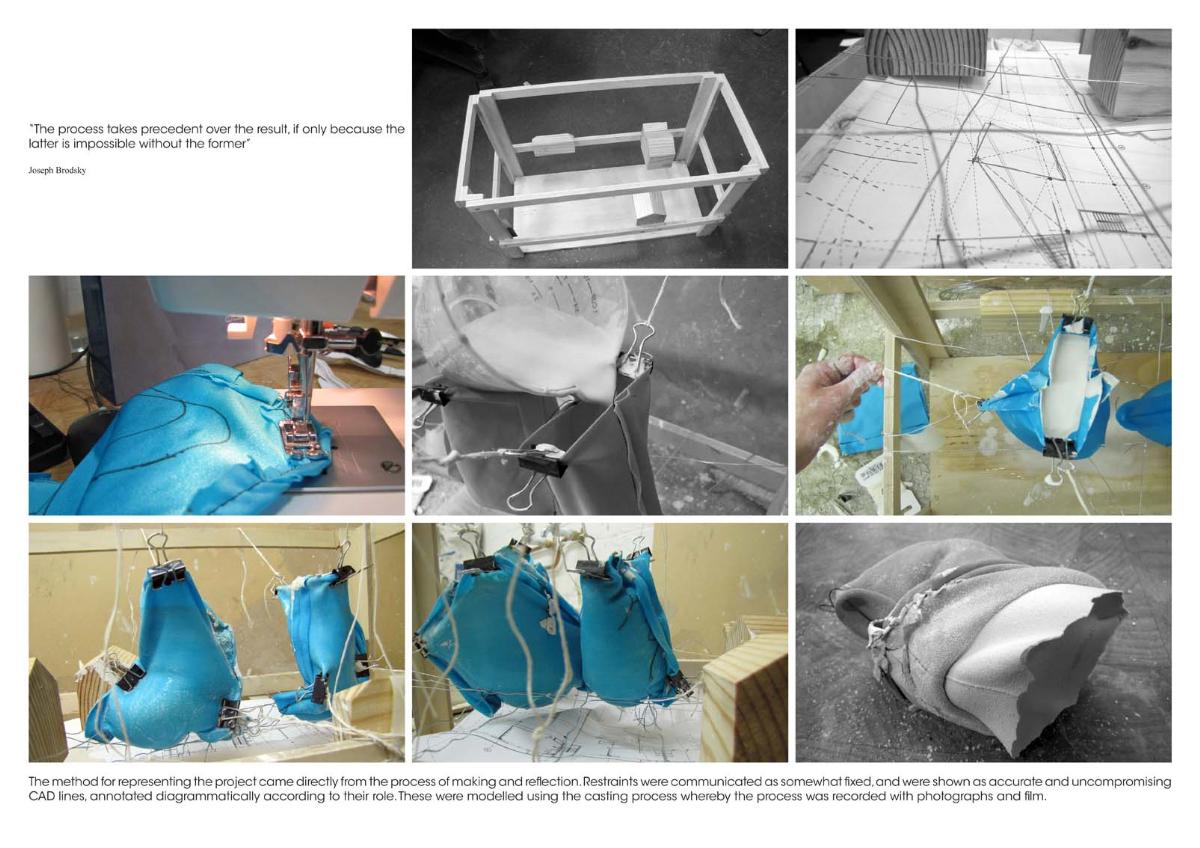 "The process takes precedent over the result, if only because the latter is impossible without the former"

Joseph Brodsky

The method for representing the project came directly from the process of making and reflection. Restraints were communicated as somewhat fixed, and were shown as accurate and uncompromising CAD lines, annotated diagrammatically according to their role. These were modelled using the casting process whereby the process was recorded with photographs and film.