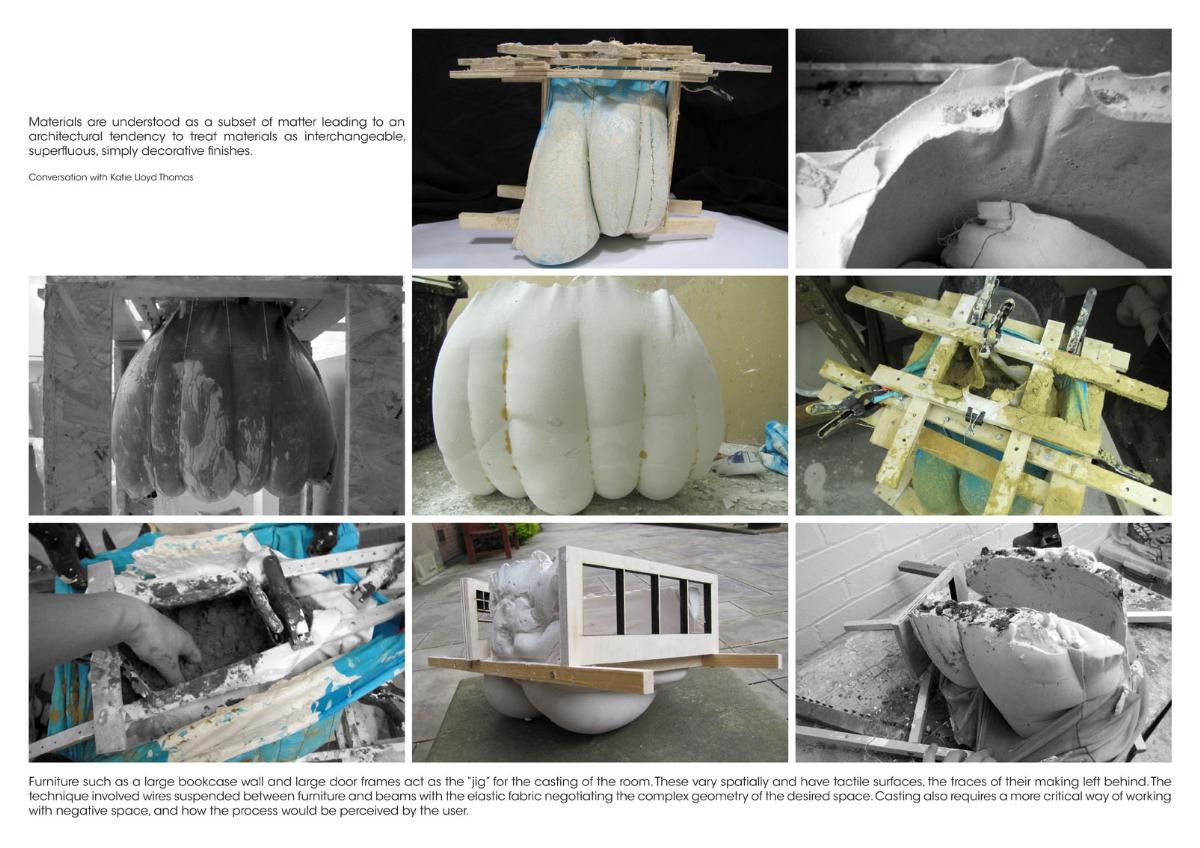 Materials are understood as a subset of matter leading to an architectural tendency to treat materials as interchangeable, superfluous, simply decorative finishes.

Conversation with Katie Lloyd Thomas

Furniture such as a large bookcase wall and large door frames act as the "jig" for the casting of the room. These vary spatially and have tactile surfaces, the traces of their making left behind. The technique involved wires suspended between furniture and beams with the elastic fabric negotiating the complex geometry of the desired space. Casting also requires a more critical way of working with negative space, and how the process would be perceived by the user.