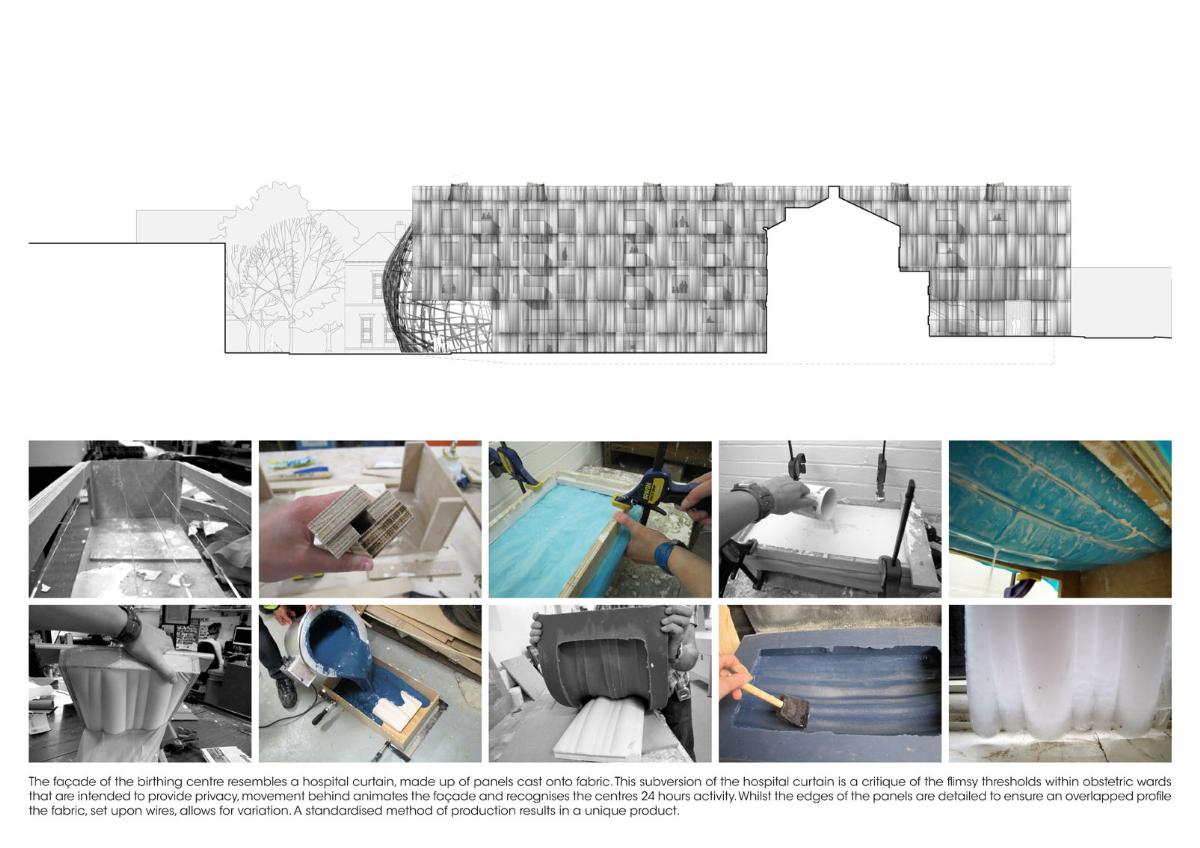 The façade of the birthing centre resembles a hospital curtain, made up of panels cast onto fabric. This subversion of the hospital curtain is a critique of the flimsy thresholds within obstetric wards that are intended to provide privacy, movement behind animates the façade and recognises the centres 24 hours activity. Whilst the edges of the panels are detailed to ensure an overlapped profile the fabric, set upon wires, allows for variation. A standardised method of production results in a unique product.