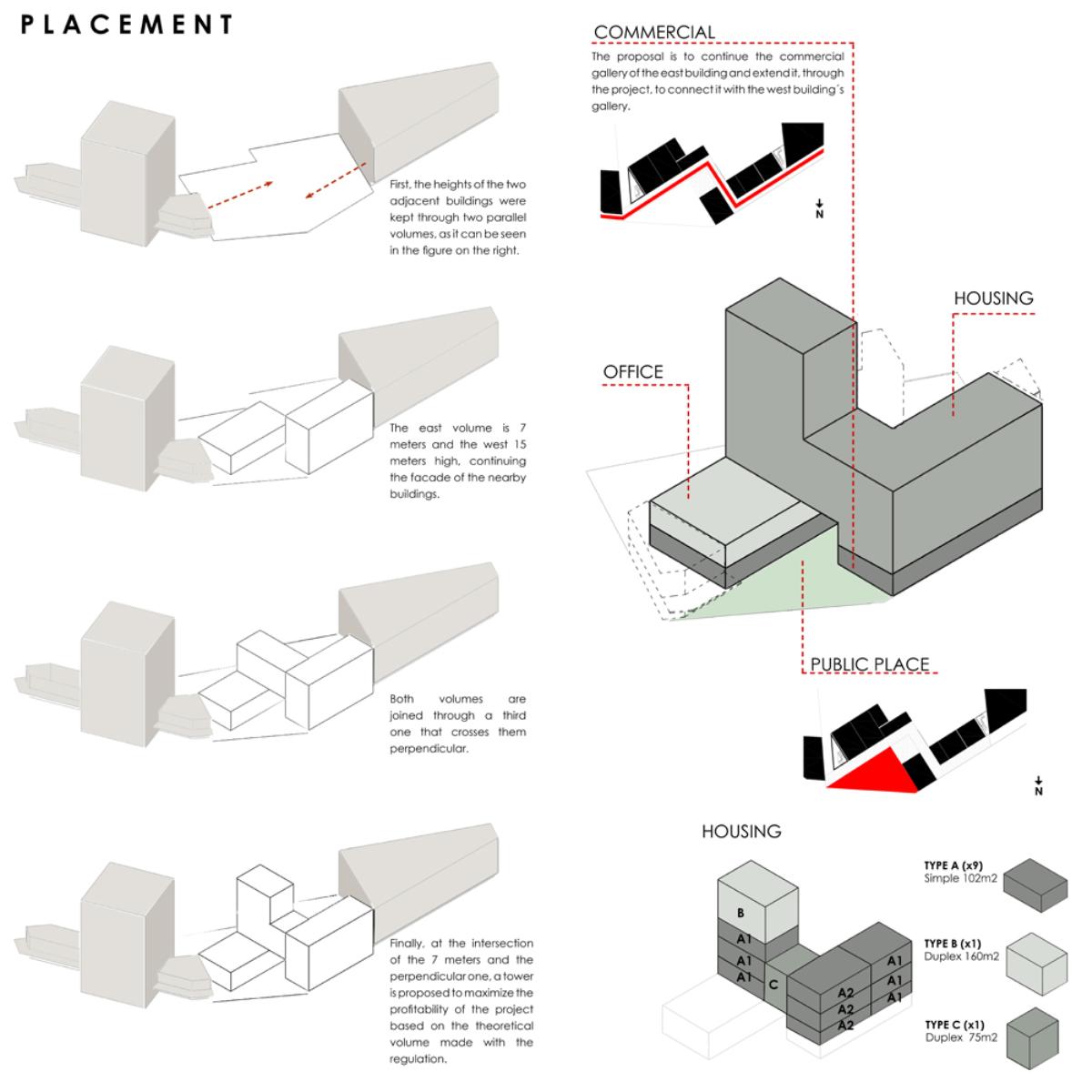 PLACEMENT

First, the heights of the two adjacent buildings were kept through two parallel volumes, as it can be seen in the figure on the right.

The east volume is 7 meters and the west 15 meters high, continuing the facade of the nearby buildings.

Both volumes are joined through a third one that crosses them perpendicular.

Finally, at the intersection of the 7 meters and the perpendicular one, a tower is proposed to maximize the profitability of the project based on the theoretical volume made with the regulation.

COMMERCIAL

The proposal is to continue the commercial gallery of the east building and extend it, through the project, to connect it with the west building´s gallery.

N

HOUSING

OFFICE

PUBLIC PLACE

N

HOUSING

B
A1
A1
A1
C
A2
A2
A2
A1
A1
A1

TYPE A (x9)
Simple 102m2

TYPE B (x1)
Duplex 160m2

TYPE C (x1)
Duplex 75m2