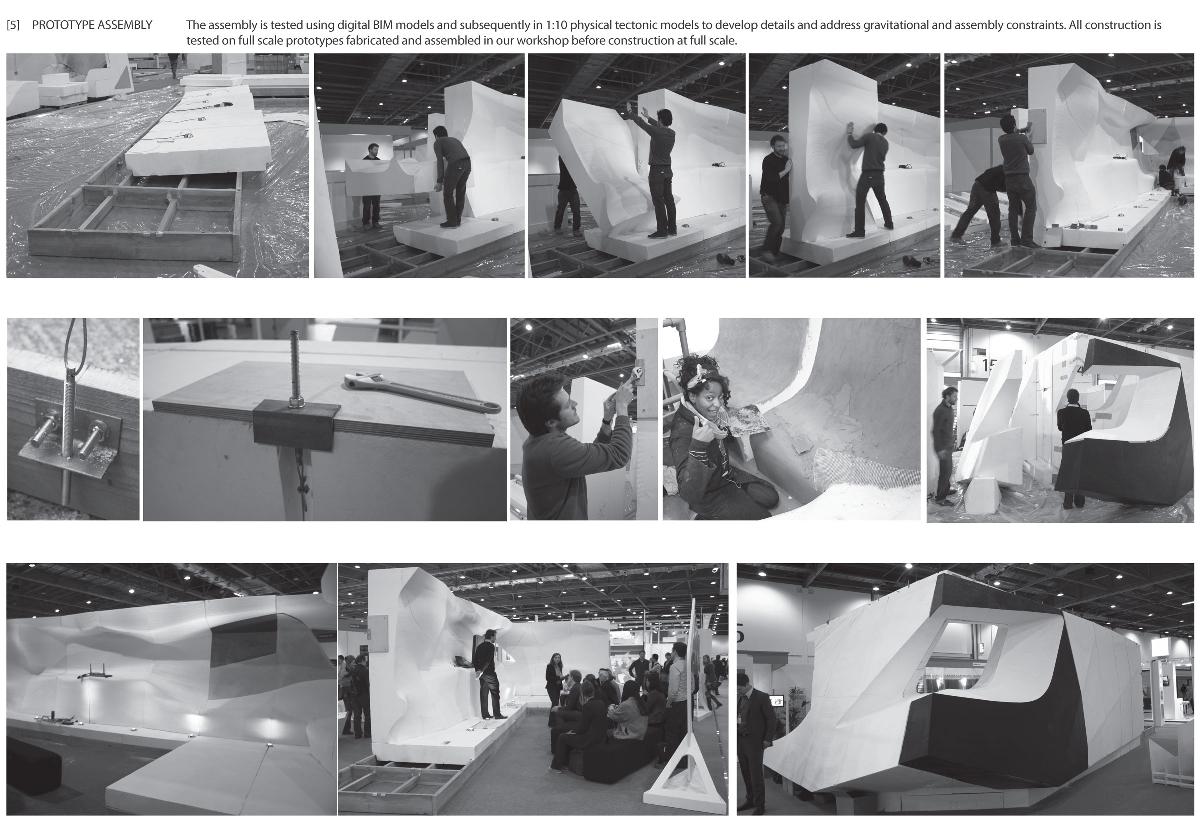 [5] PROTOTYPE ASSEMBLY

The assembly is tested using digital BIM models and subsequently in 1:10 physical tectonic models to develop details and address gravitational and assembly constraints. All construction is tested on full scale prototypes fabricated and assembled in our workshop before construction at full scale.

15