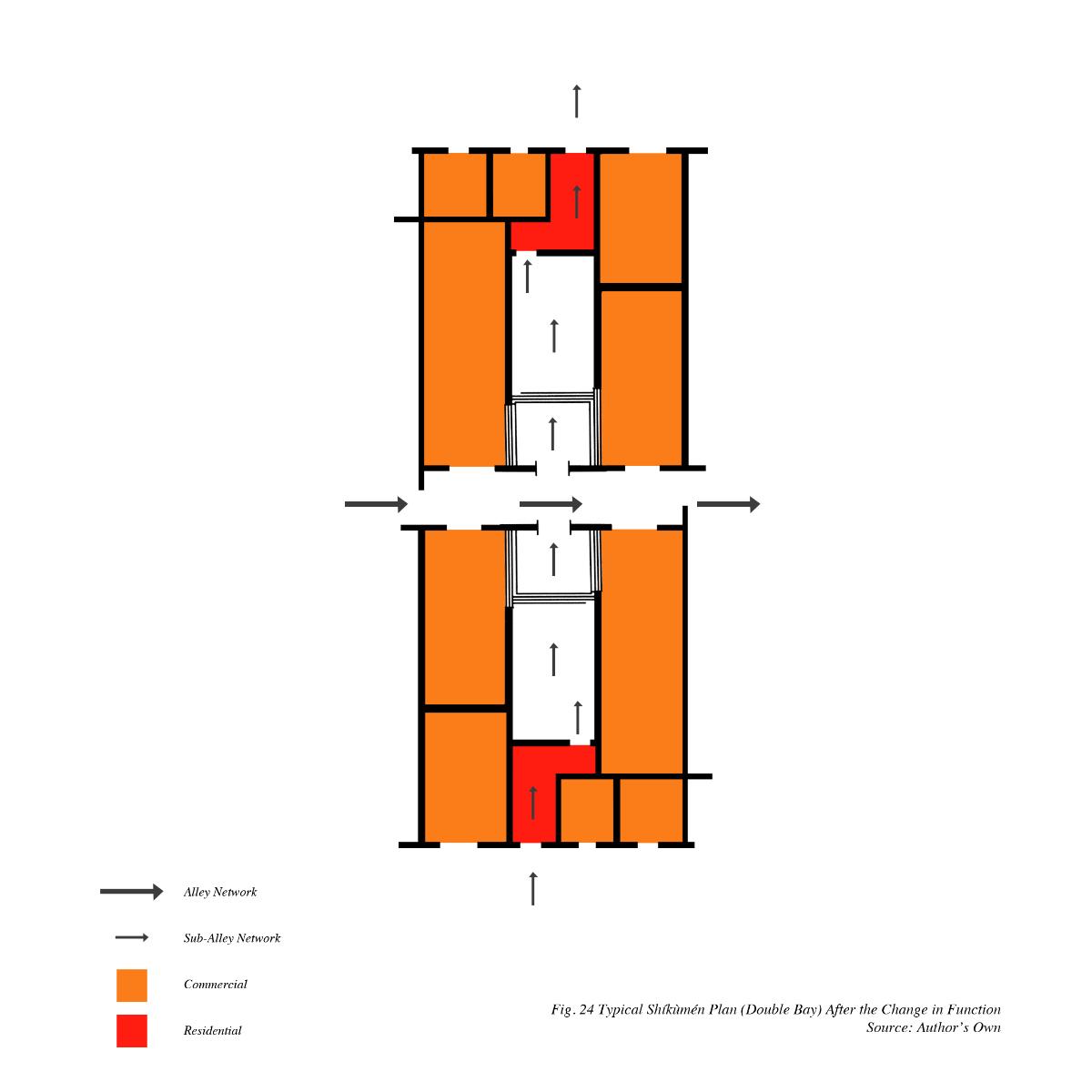 Alley Network

Sub-Alley Network

Commercial

Residential

Fig. 24 Typical Shíkùmén Plan (Double Bay) After the Change in Function
Source: Author's Own