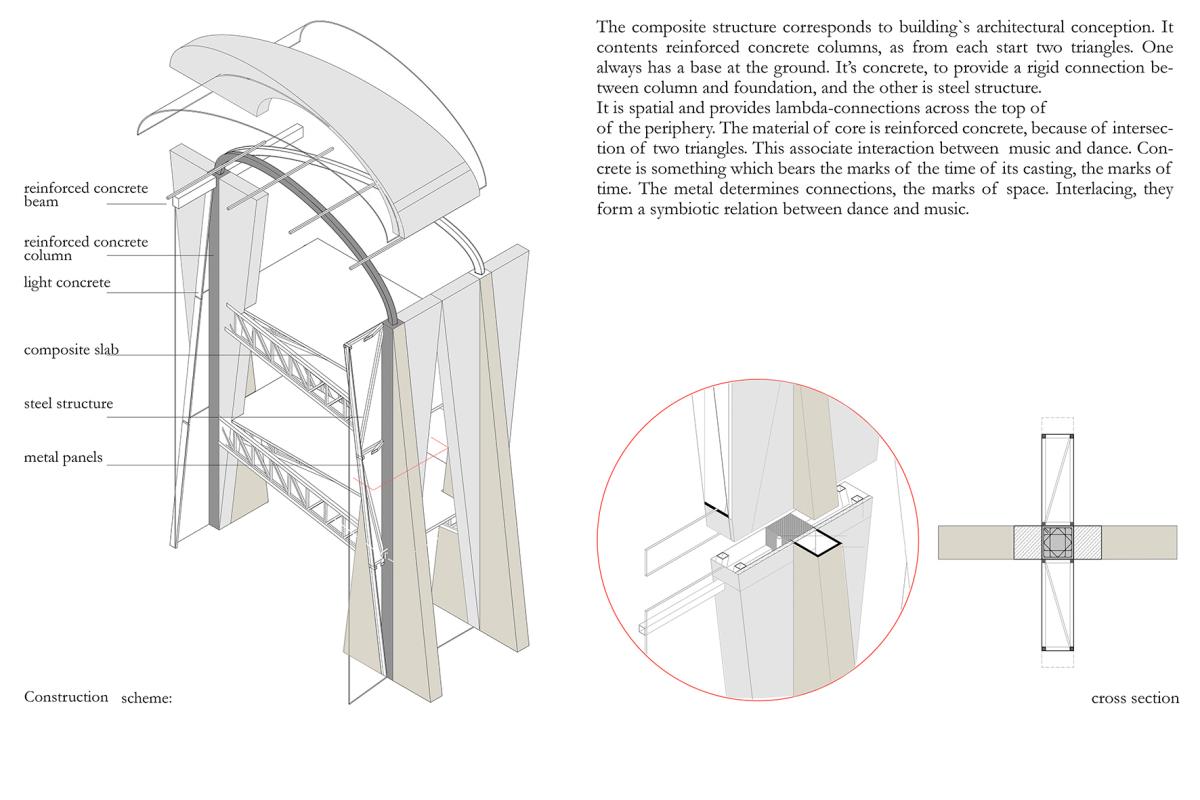 The composite structure corresponds to building`s architectural conception. It contents reinforced concrete columns, as from each start two triangles. One always has a base at the ground. It's concrete, to provide a rigid connection between column and foundation, and the other is steel structure.
It is spatial and provides lambda-connections across the top of
of the periphery. The material of core is reinforced concrete, because of intersection of two triangles. This associate interaction between music and dance. Concrete is something which bears the marks of the time of its casting, the marks of time. The metal determines connections, the marks of space. Interlacing, they form a symbiotic relation between dance and music.

reinforced concrete beam

reinforced concrete column

light concrete

composite slab

steel structure

metal panels

Construction scheme:

cross section