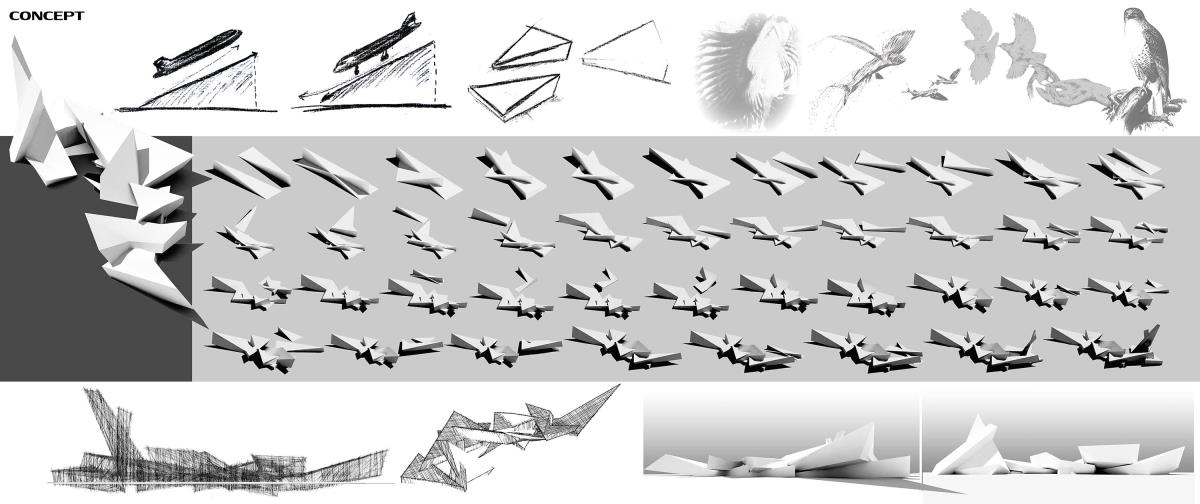 CONCEPT