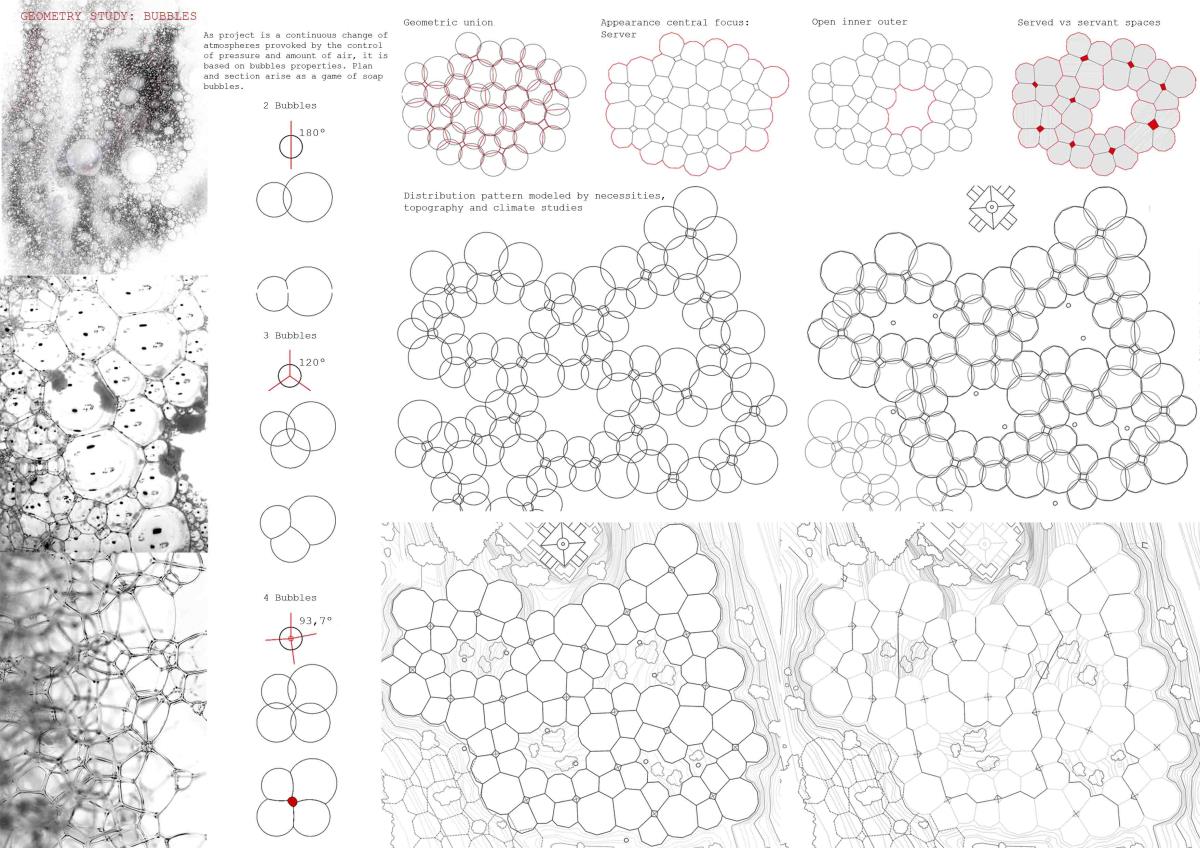 GEOMETRY STUDY: BUBBLES

As project is a continuous change of atmospheres provoked by the control of pressure and amount of air, it is based on bubbles properties. Plan and section arise as a game of soap bubbles.

2 Bubbles

180°

3 Bubbles

120°

4 Bubbles

93,7°

Geometric union

Appearance central focus: Server

Open inner outer

Served vs servant spaces

Distribution pattern modeled by necessities, topography and climate studies