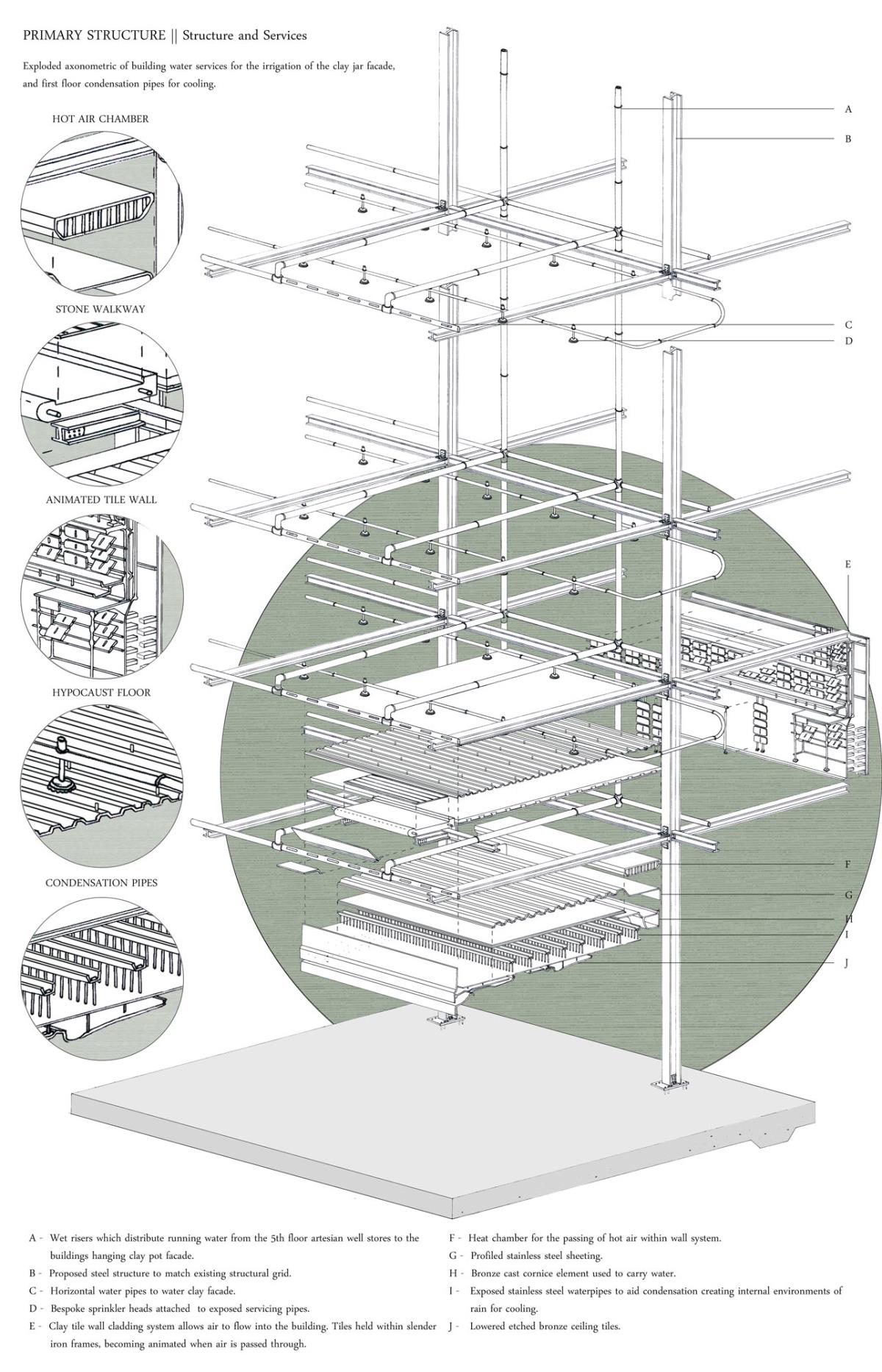 PRIMARY STRUCTURE || Structure and Services

Exploded axonometric of building water services for the irrigation of the clay jar facade, and first floor condensation pipes for cooling.

HOT AIR CHAMBER

STONE WALKWAY

ANIMATED TILE WALL

HYPOCAUST FLOOR

CONDENSATION PIPES

A

B

C

D

E

F

G

H

I

J

A - Wet risers which distribute running water from the 5th floor artesian well stores to the buildings hanging clay pot facade.

B - Proposed steel structure to match existing structural grid.

C - Horizontal water pipes to water clay facade.

D - Bespoke sprinkler heads attached to exposed servicing pipes.

E - Clay tile wall cladding system allows air to flow into the building. Tiles held within slender iron frames, becoming animated when air is passed through.

F - Heat chamber for the passing of hot air within wall system.

G - Profiled stainless steel sheeting.

H - Bronze cast cornice element used to carry water.

I - Exposed stainless steel waterpipes to aid condensation creating internal environments of rain for cooling.

J - Lowered etched bronze ceiling tiles.