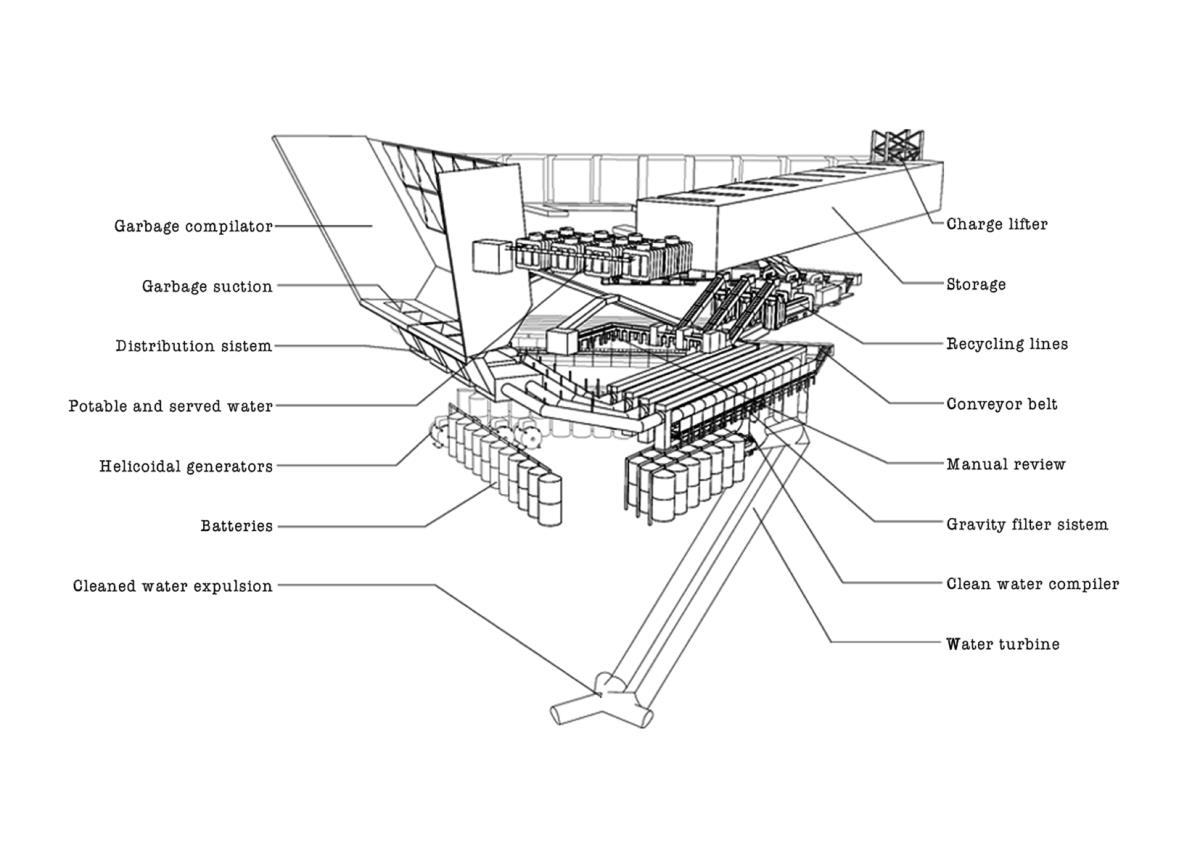 Garbage compilator
Garbage suction
Distribution sistem
Potable and served water
Helicoidal generators
Batteries
Cleaned water expulsion

Charge lifter
Storage
Recycling lines
Conveyor belt
Manual review
Gravity filter sistem
Clean water compiler
Water turbine