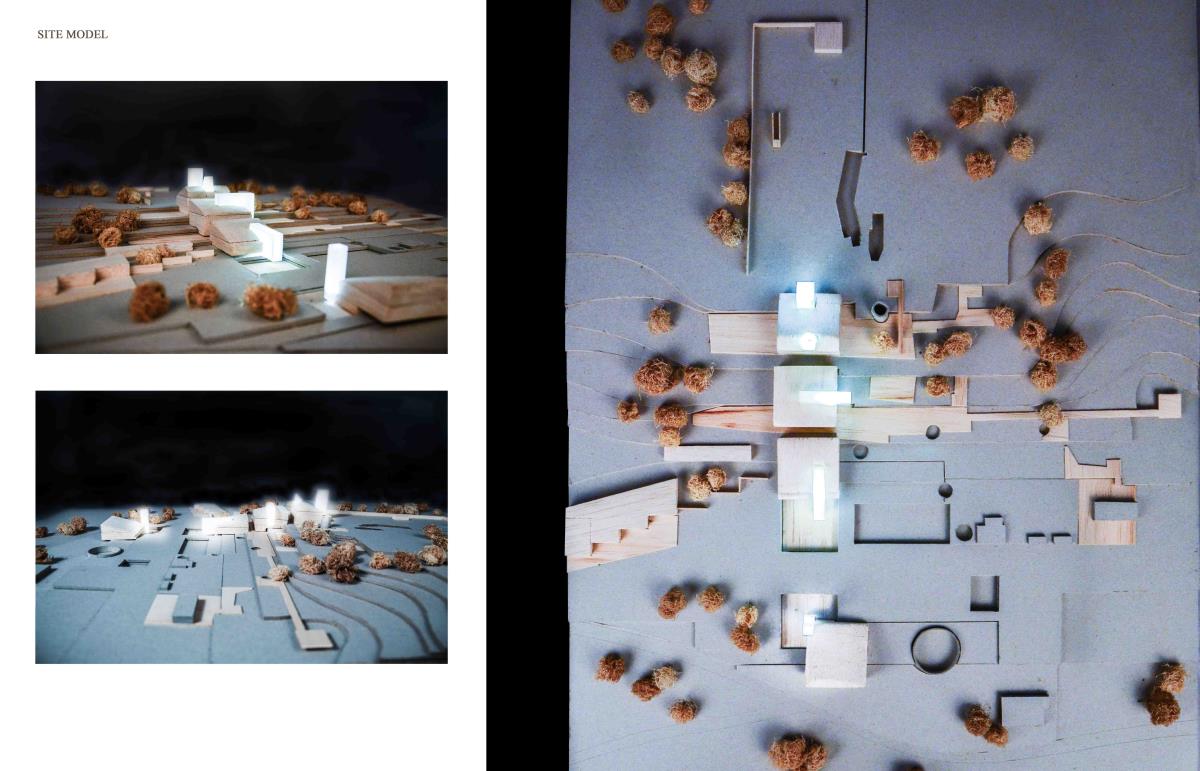 SITE MODEL