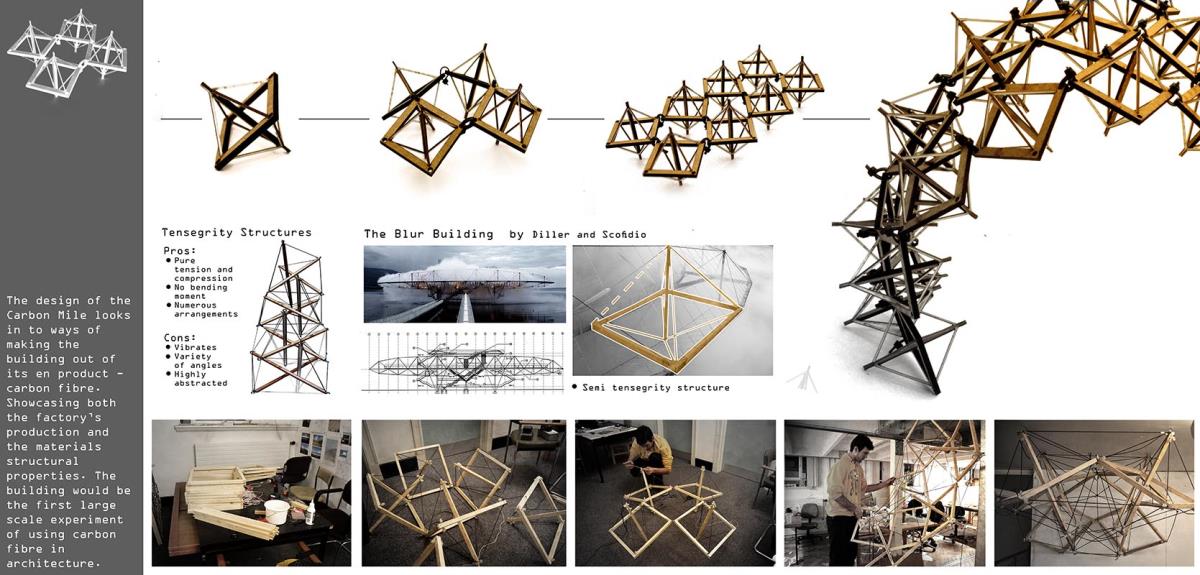 The design of the Carbon Mile looks in to ways of making the building out of its en product - carbon fibre. Showcasing both the factory's production and the materials structural properties. The building would be the first large scale experiment of using carbon fibre in architecture.

Tensegrity Structures

Pros:
• Pure tension and compression
• No bending moment
• Numerous arrangements

Cons:
• Vibrates
• Variety of angles
• Highly abstracted

The Blur Building by Diller and Scofidio

• Semi tensegrity structure