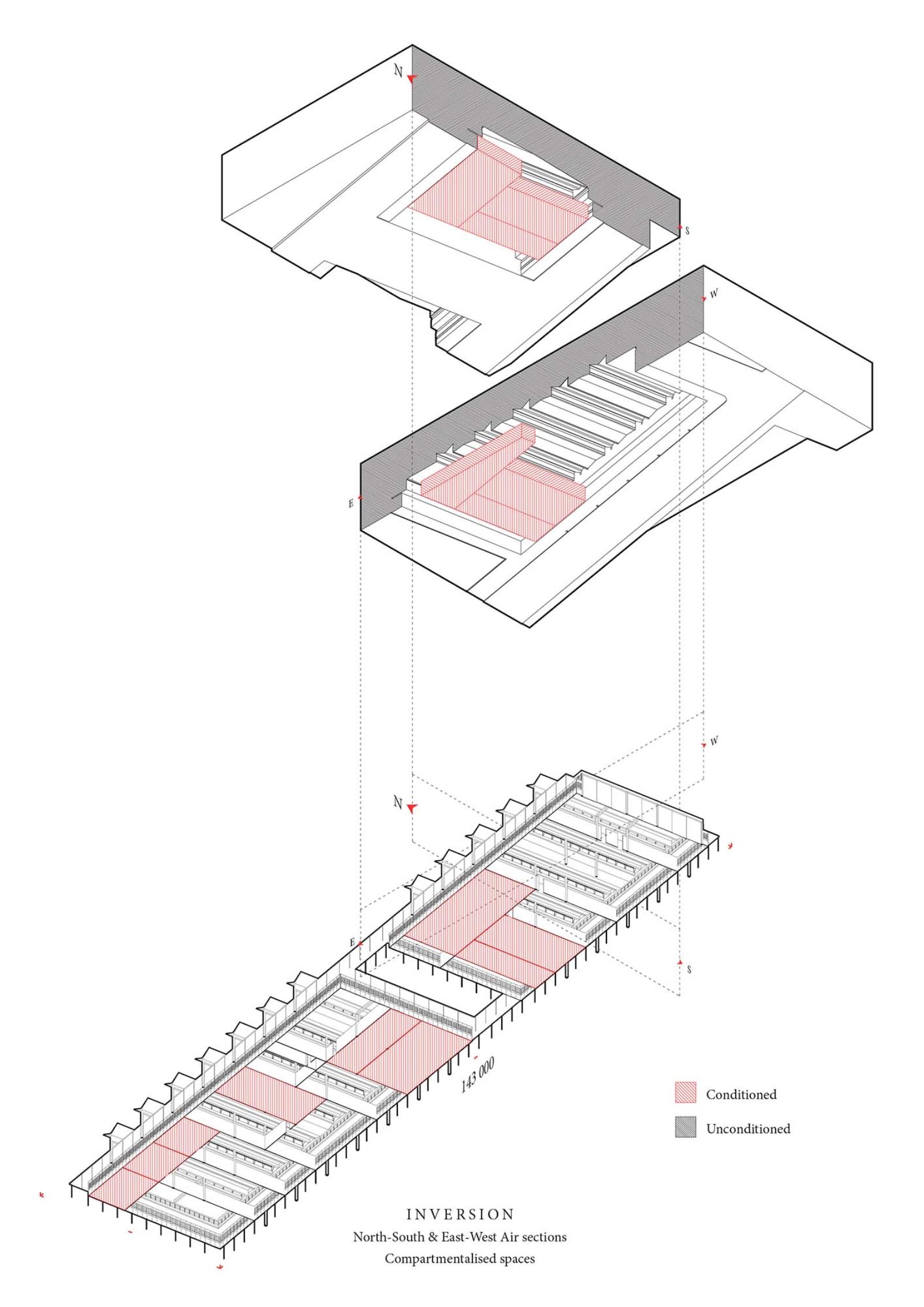 N

S

W

E

W

N

E

S

143 000

Conditioned

Unconditioned

INVERSION

North-South & East-West Air sections

Compartmentalised spaces