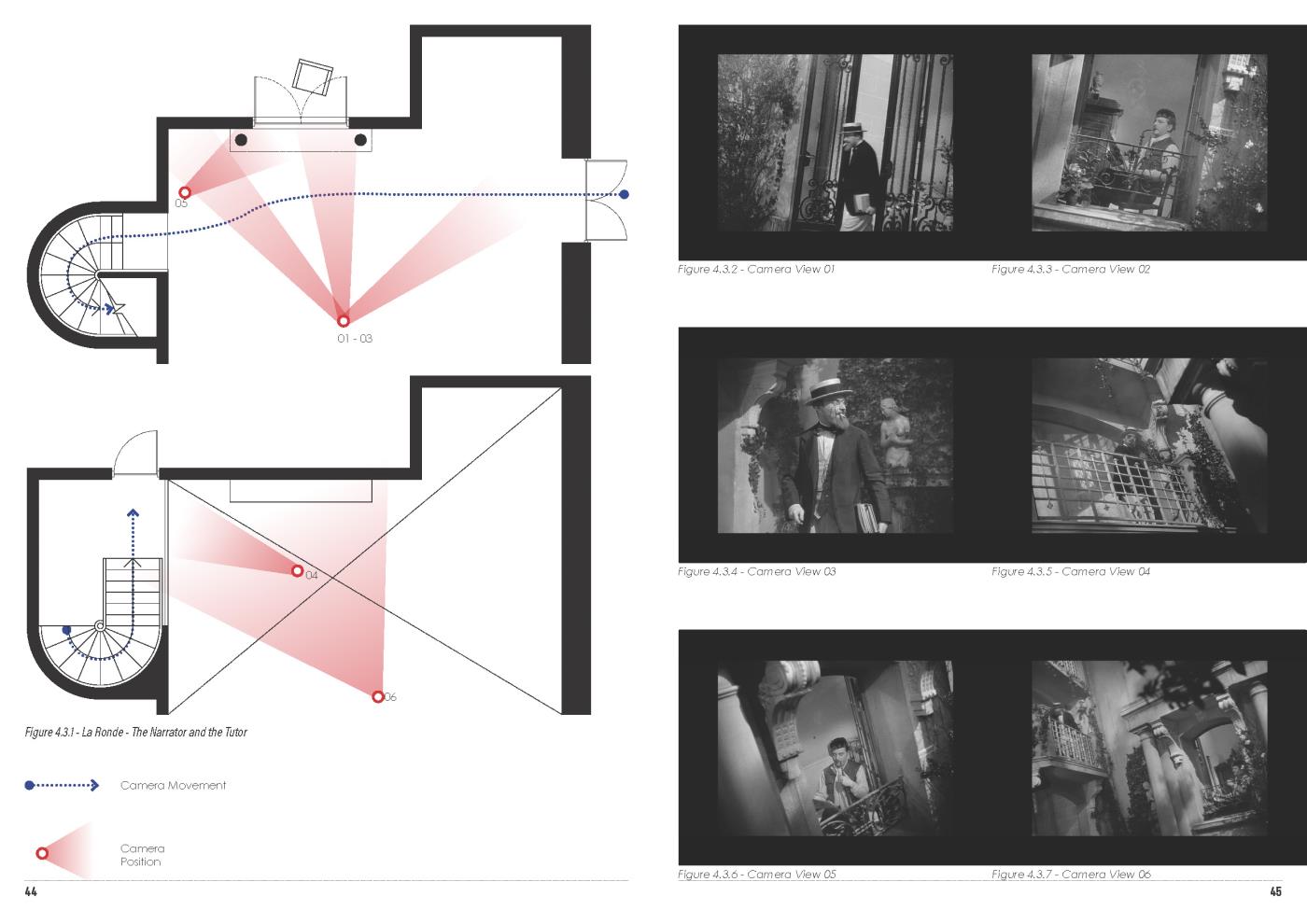 05

01 - 03

04

06

Figure 4.3.1 - La Ronde - The Narrator and the Tutor

Camera Movement

Camera Position

44

Figure 4.3.2 - Camera View 01

Figure 4.3.3 - Camera View 02

Figure 4.3.4 - Camera View 03

Figure 4.3.5 - Camera View 04

Figure 4.3.6 - Camera View 05

Figure 4.3.7 - Camera View 06

45