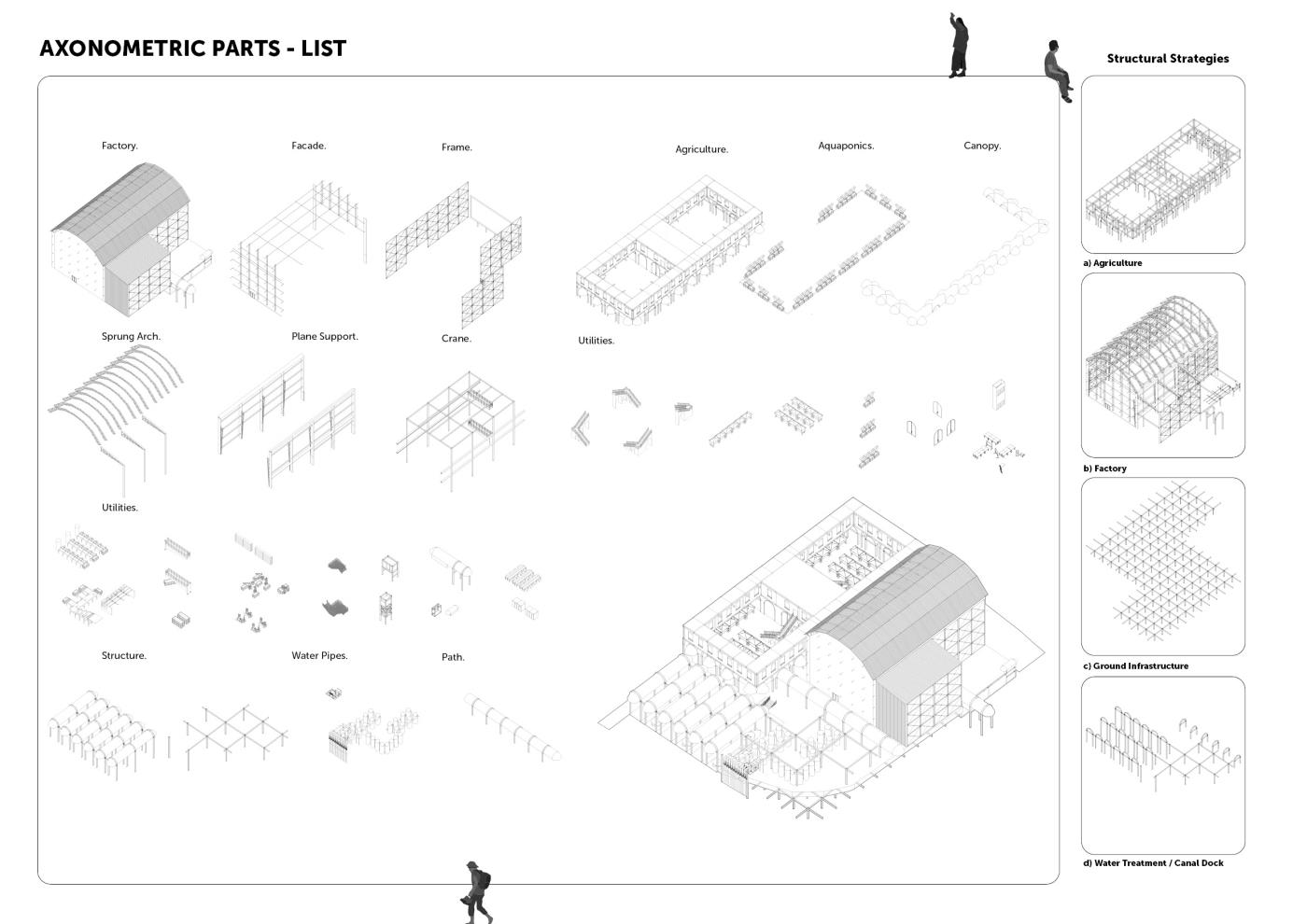 AXONOMETRIC PARTS - LIST

Factory.

Facade.

Frame.

Agriculture.

Aquaponics.

Canopy.

Sprung Arch.

Plane Support.

Crane.

Utilities.

Utilities.

Structure.

Water Pipes.

Path.

Structural Strategies

a) Agriculture

b) Factory

c) Ground Infrastructure

d) Water Treatment / Canal Dock