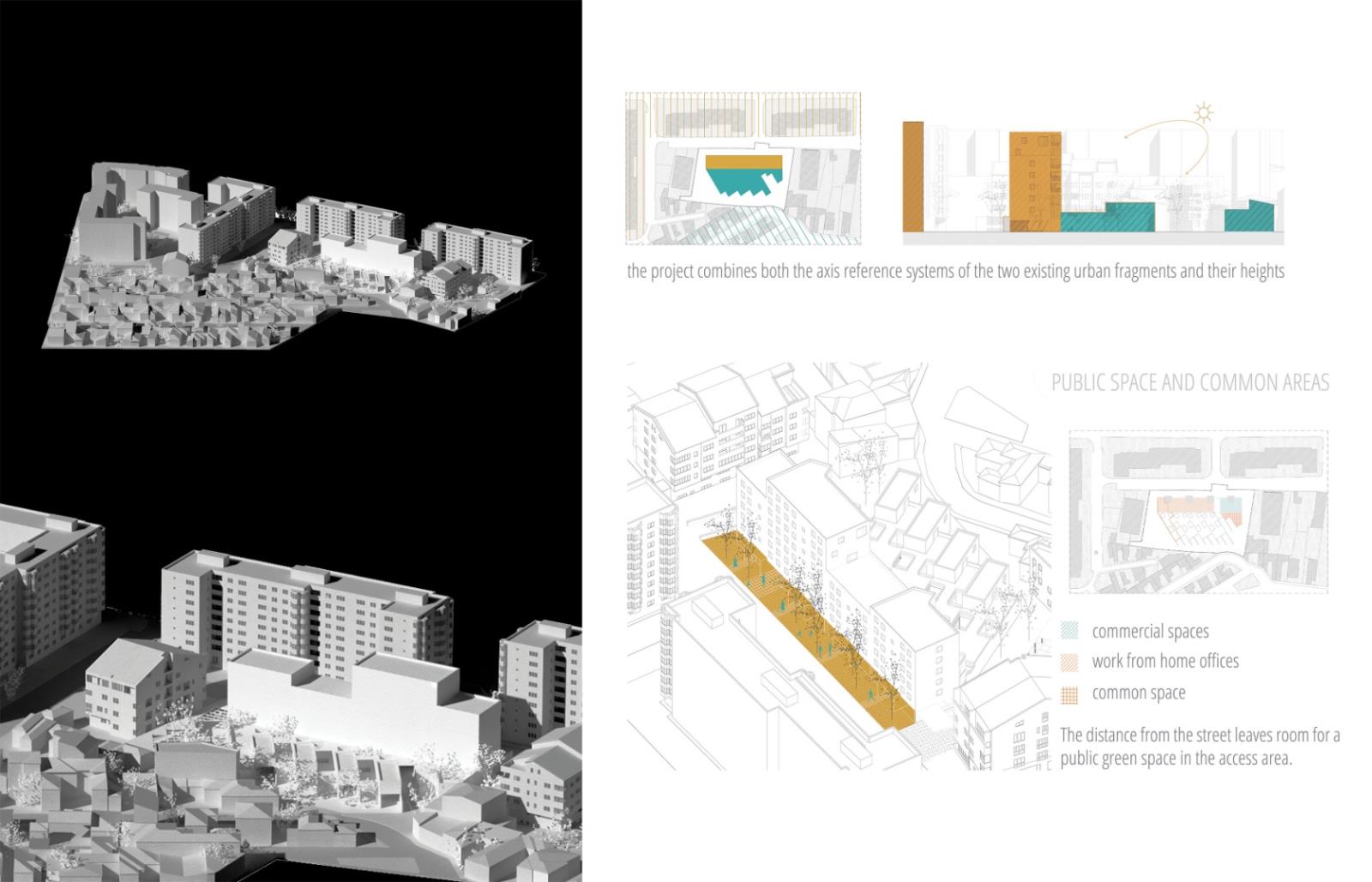 the project combines both the axis reference systems of the two existing urban fragments and their heights

PUBLIC SPACE AND COMMON AREAS

commercial spaces

work from home offices

common space

The distance from the street leaves room for a public green space in the access area.