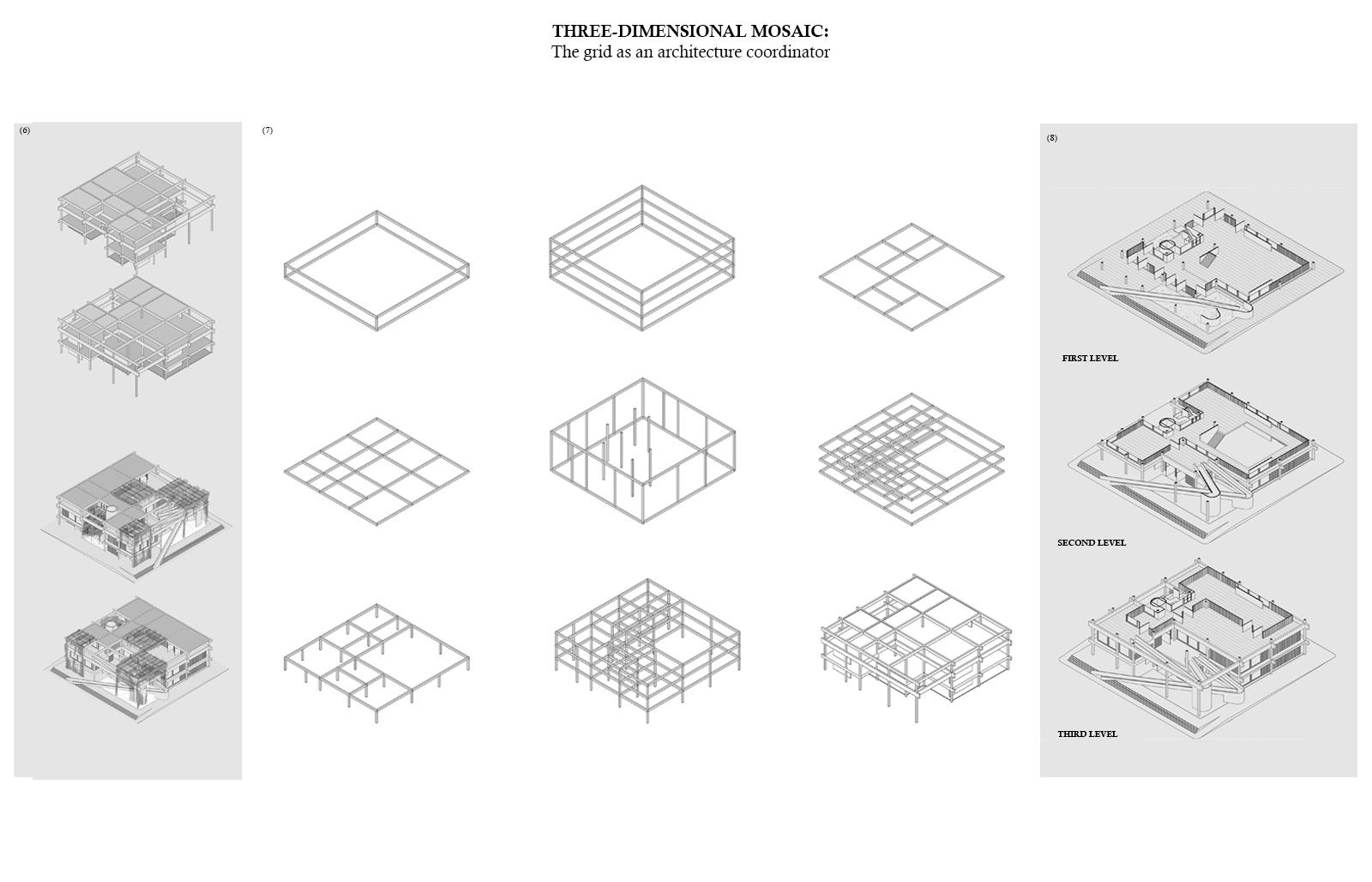 THREE-DIMENSIONAL MOSAIC:
The grid as an architecture coordinator

(6)

(7)

(8)

FIRST LEVEL

SECOND LEVEL

THIRD LEVEL