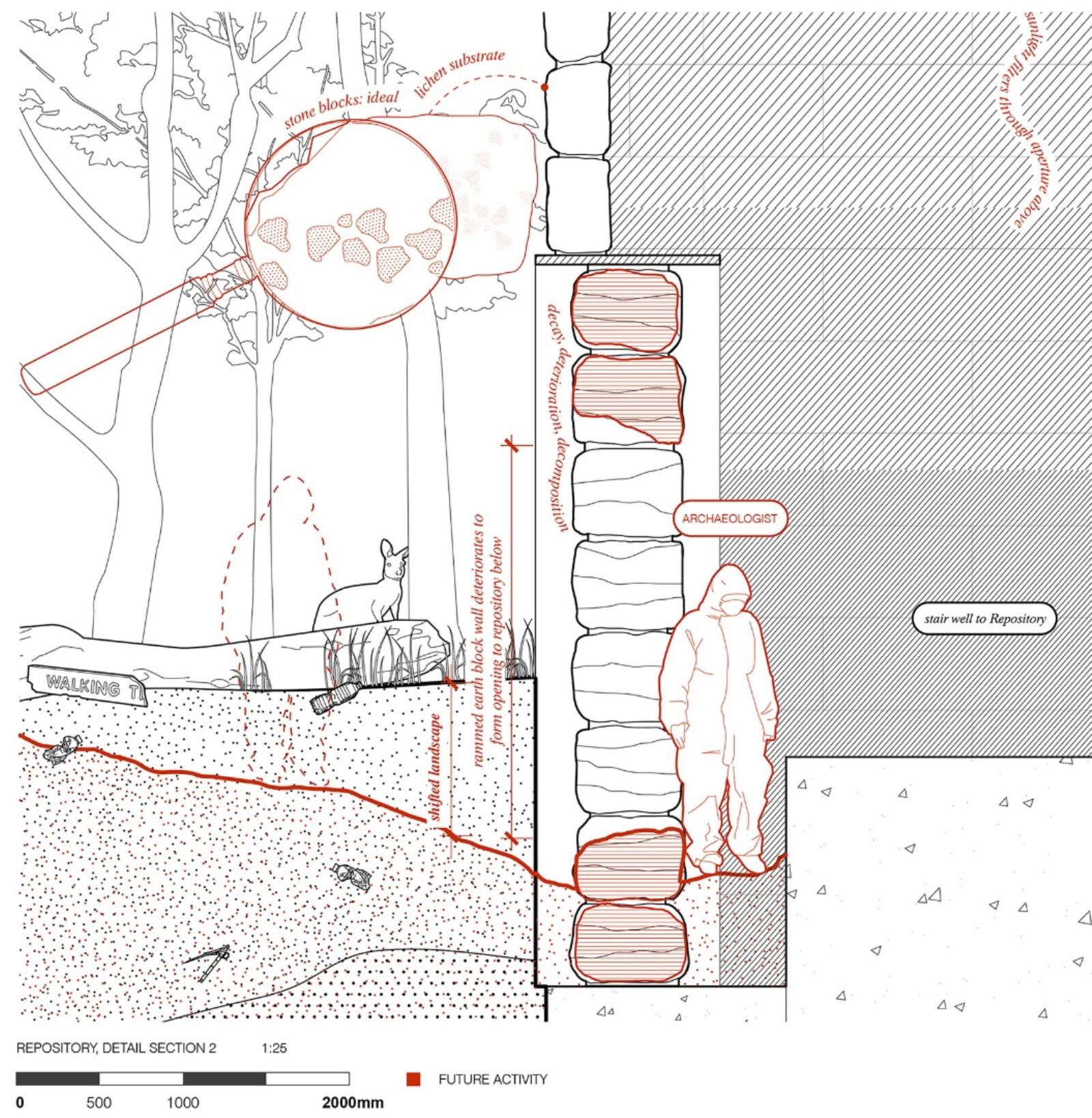 stone blocks: ideal lichen substrate

sunlight filters through aperture above

decay, deterioration, decomposition

ARCHAEOLOGIST

stair well to Repository

rammed earth block wall deteriorates to form opening to repository below

shifted landscape

WALKING T

REPOSITORY, DETAIL SECTION 2 1:25

FUTURE ACTIVITY

0 500 1000 2000mm