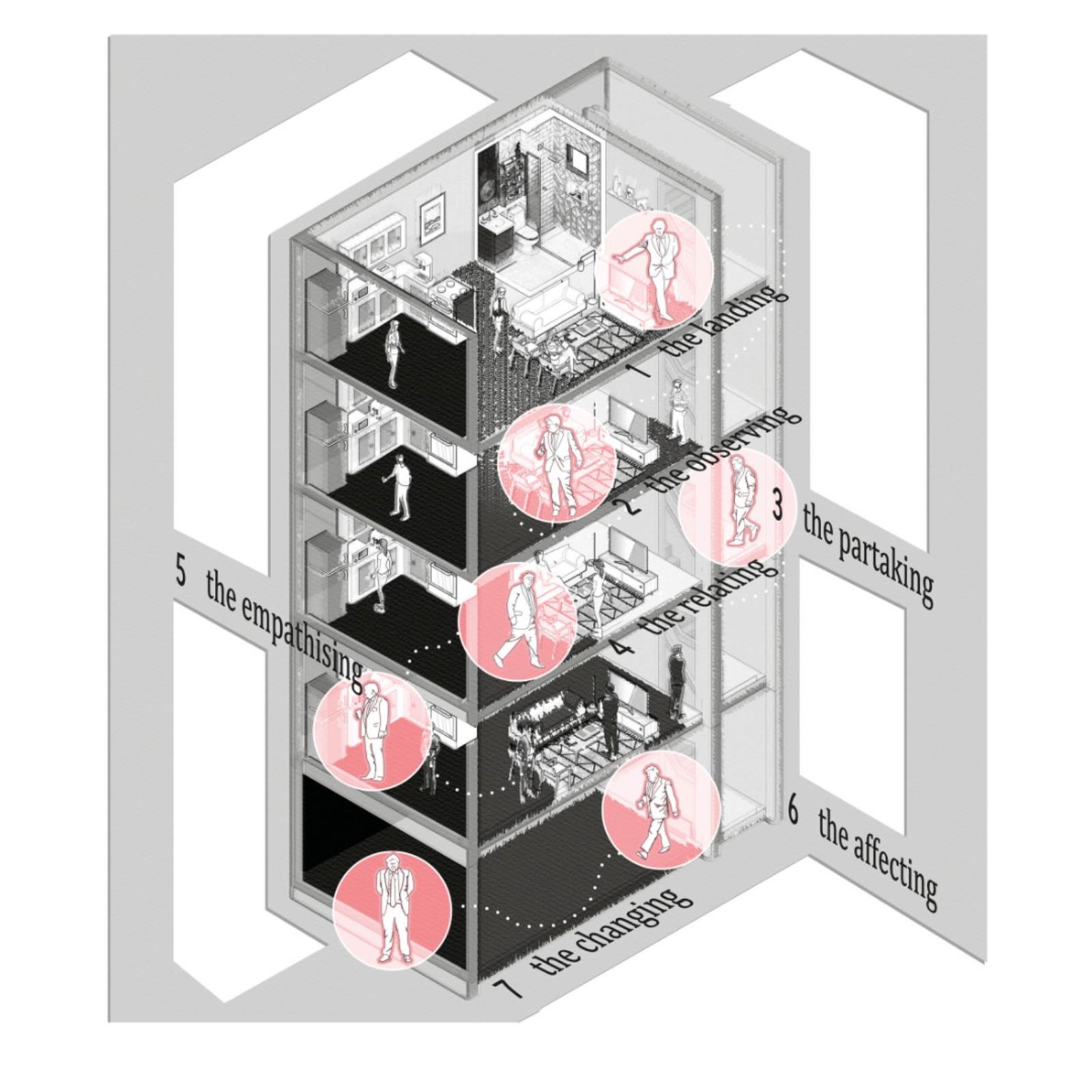 1 the landing

2 the observing

3 the partaking

4 the relating

5 the empathising

6 the affecting

7 the changing