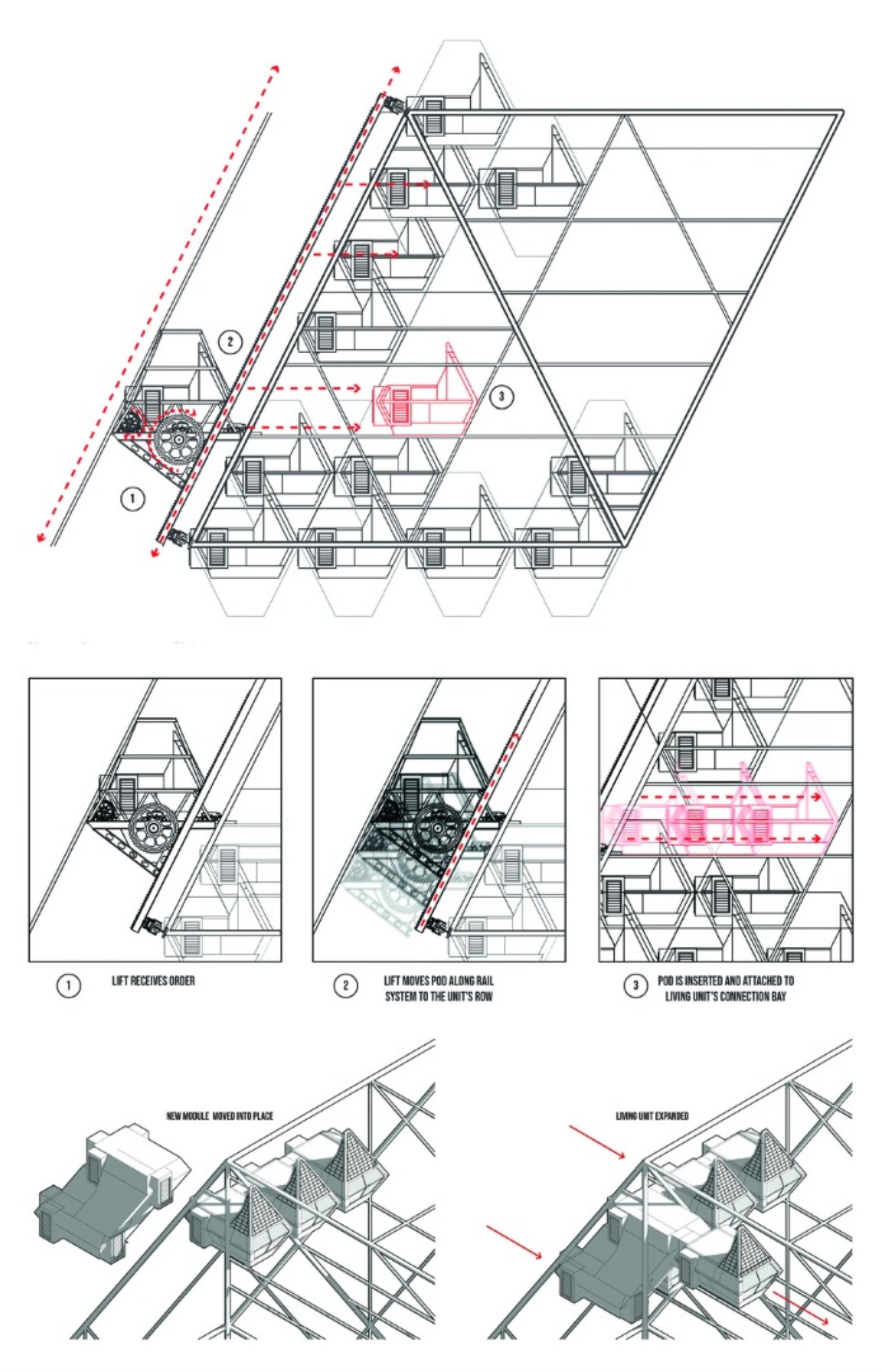 2

3

1

1 LIFT RECEIVES ORDER

2 LIFT MOVES POD ALONG RAIL SYSTEM TO THE UNIT'S ROW

3 POD IS INSERTED AND ATTACHED TO LIVING UNIT'S CONNECTION BAY

NEW MODULE MOVED INTO PLACE

LIVING UNIT EXPANDED