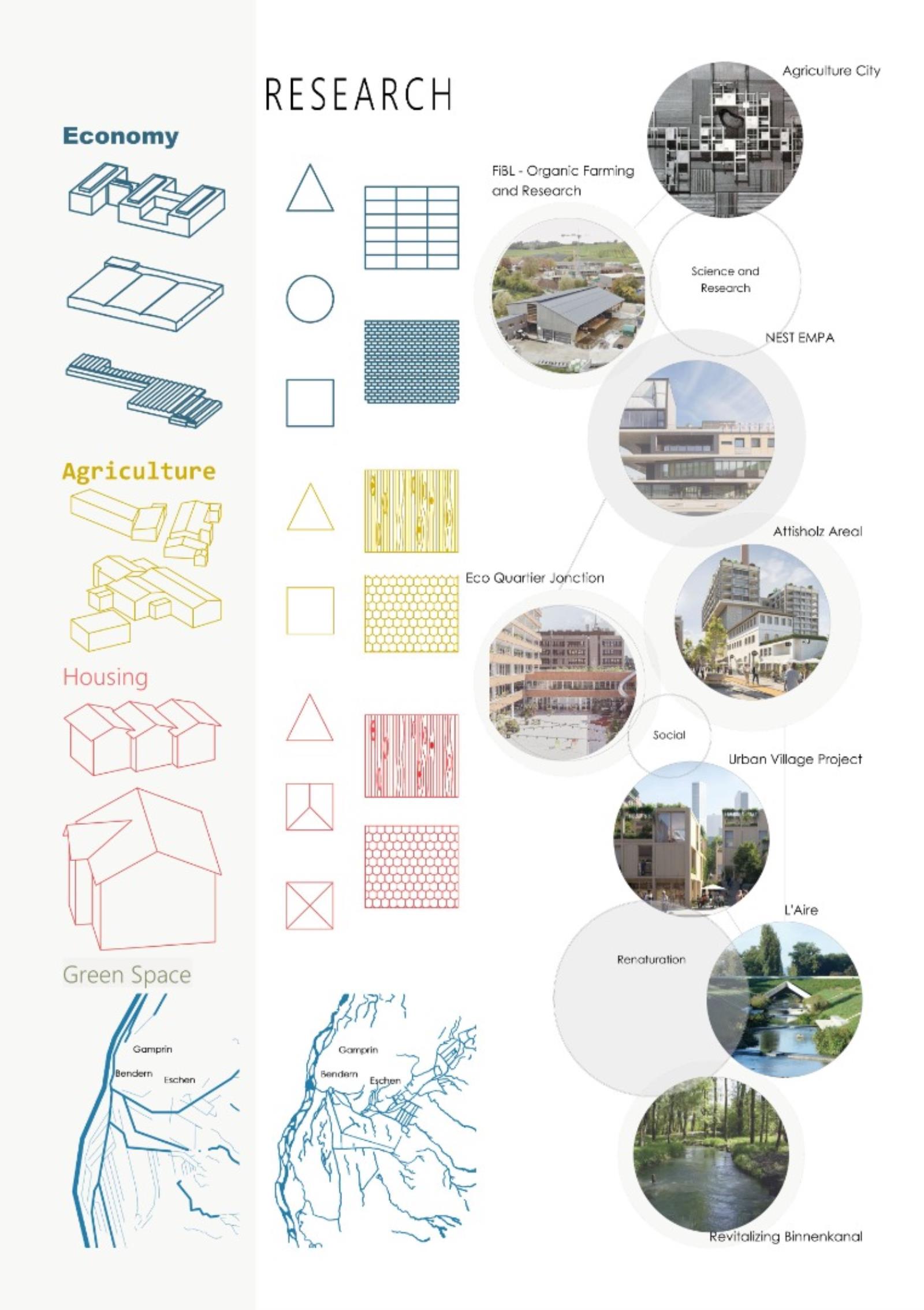 RESEARCH

Economy

Agriculture

Housing

Green Space

Gamprin
Bendern
Eschen

Gamprin
Bendern
Eschen

Agriculture City

FiBL - Organic Farming and Research

Science and Research

NEST EMPA

Attisholz Areal

Eco Quartier Jonction

Social

Urban Village Project

L'Aire

Renaturation

Revitalizing Binnenkanal