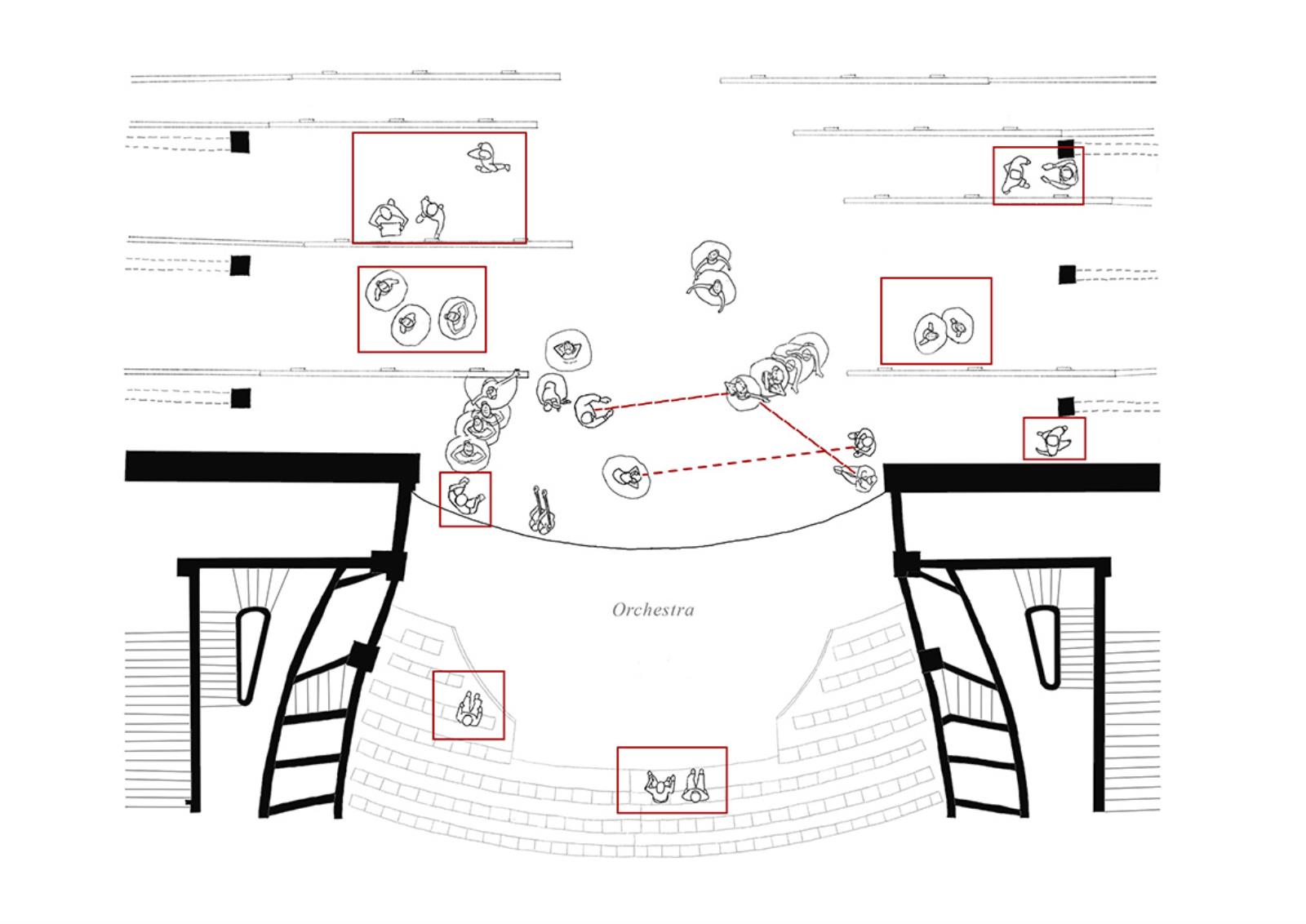 Orchestra