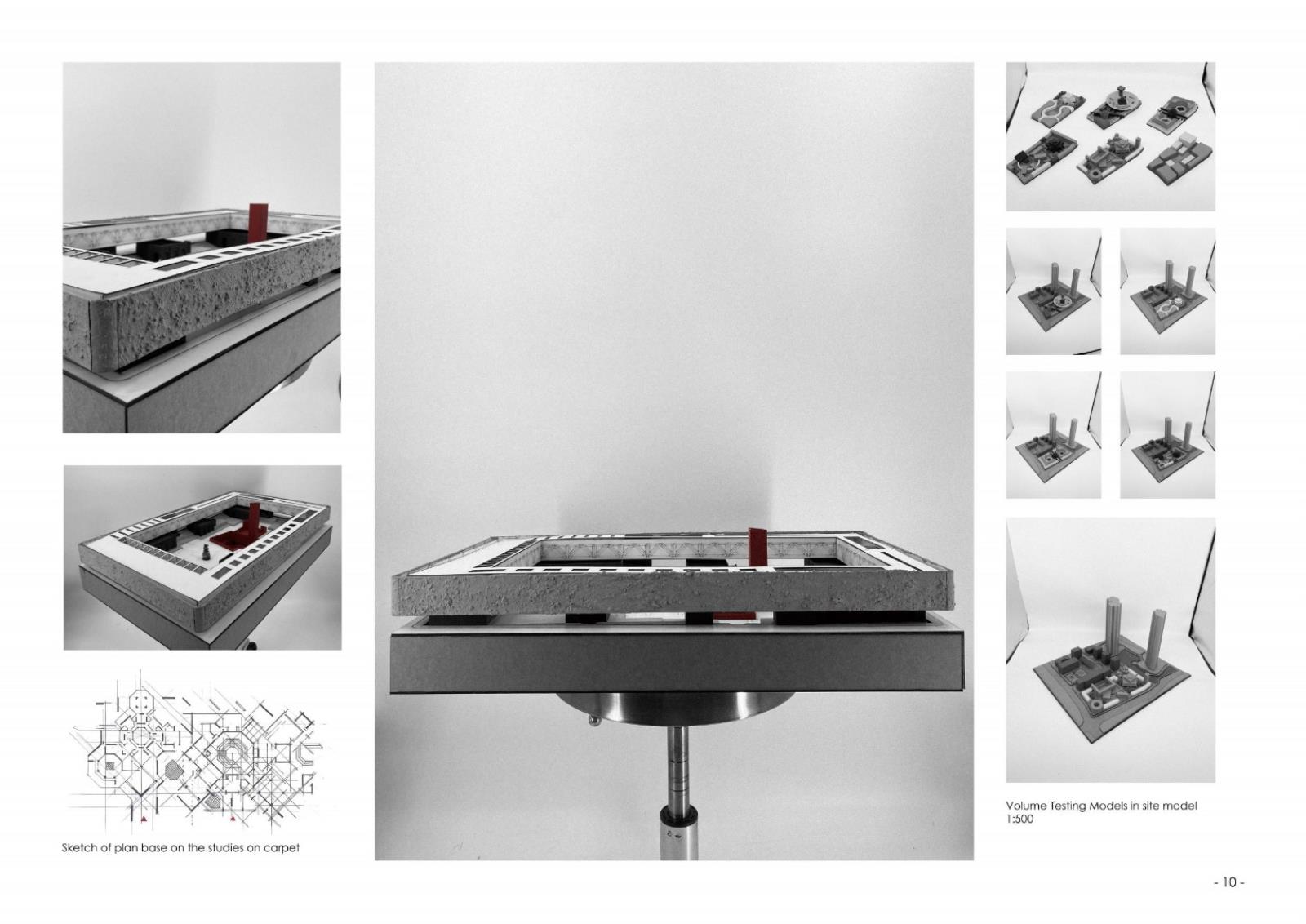 Sketch of plan base on the studies on carpet

Volume Testing Models in site model 1:500

- 10 -