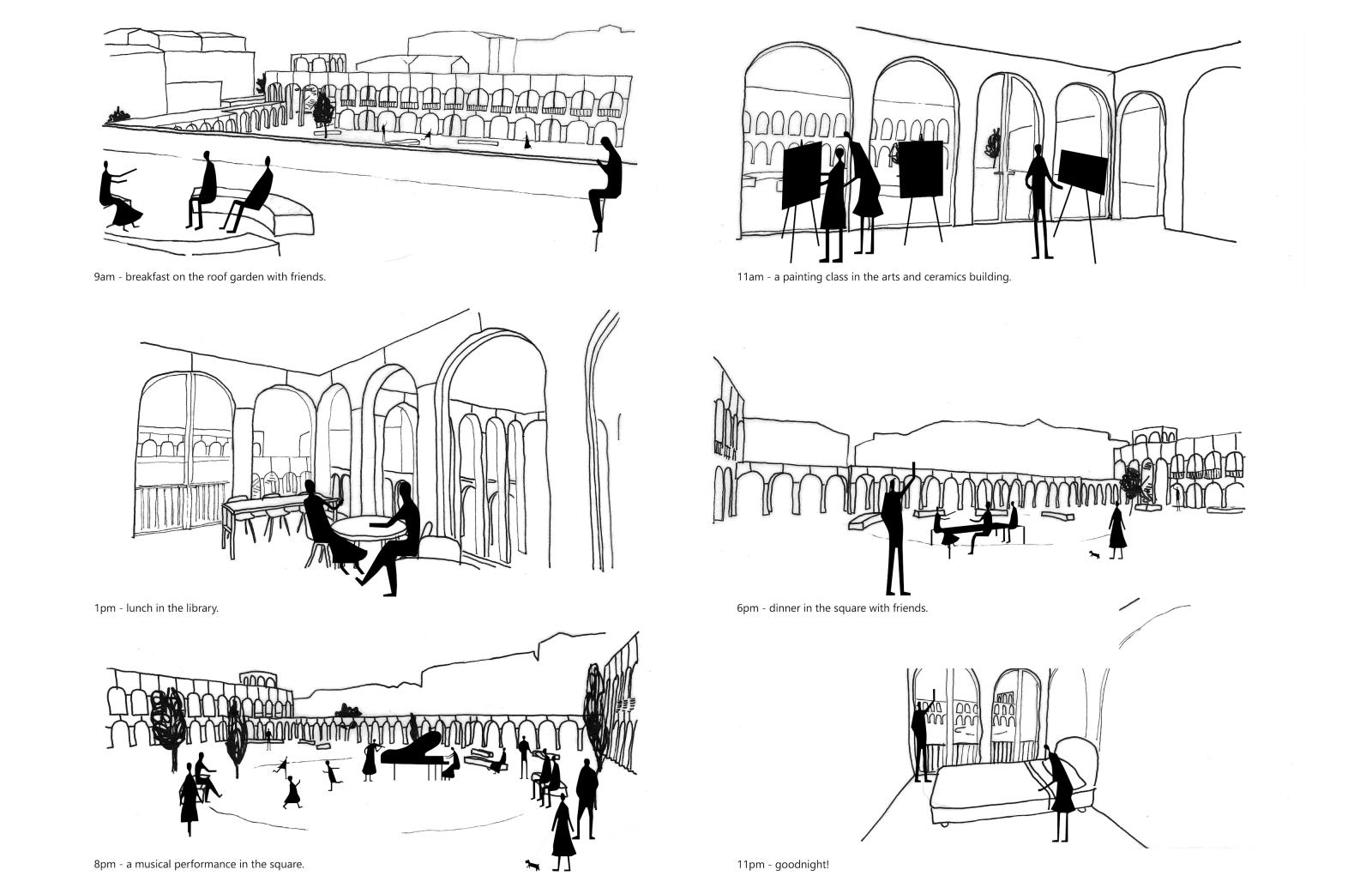 9am - breakfast on the roof garden with friends.

11am - a painting class in the arts and ceramics building.

1pm - lunch in the library.

6pm - dinner in the square with friends.

8pm - a musical performance in the square.

11pm - goodnight!