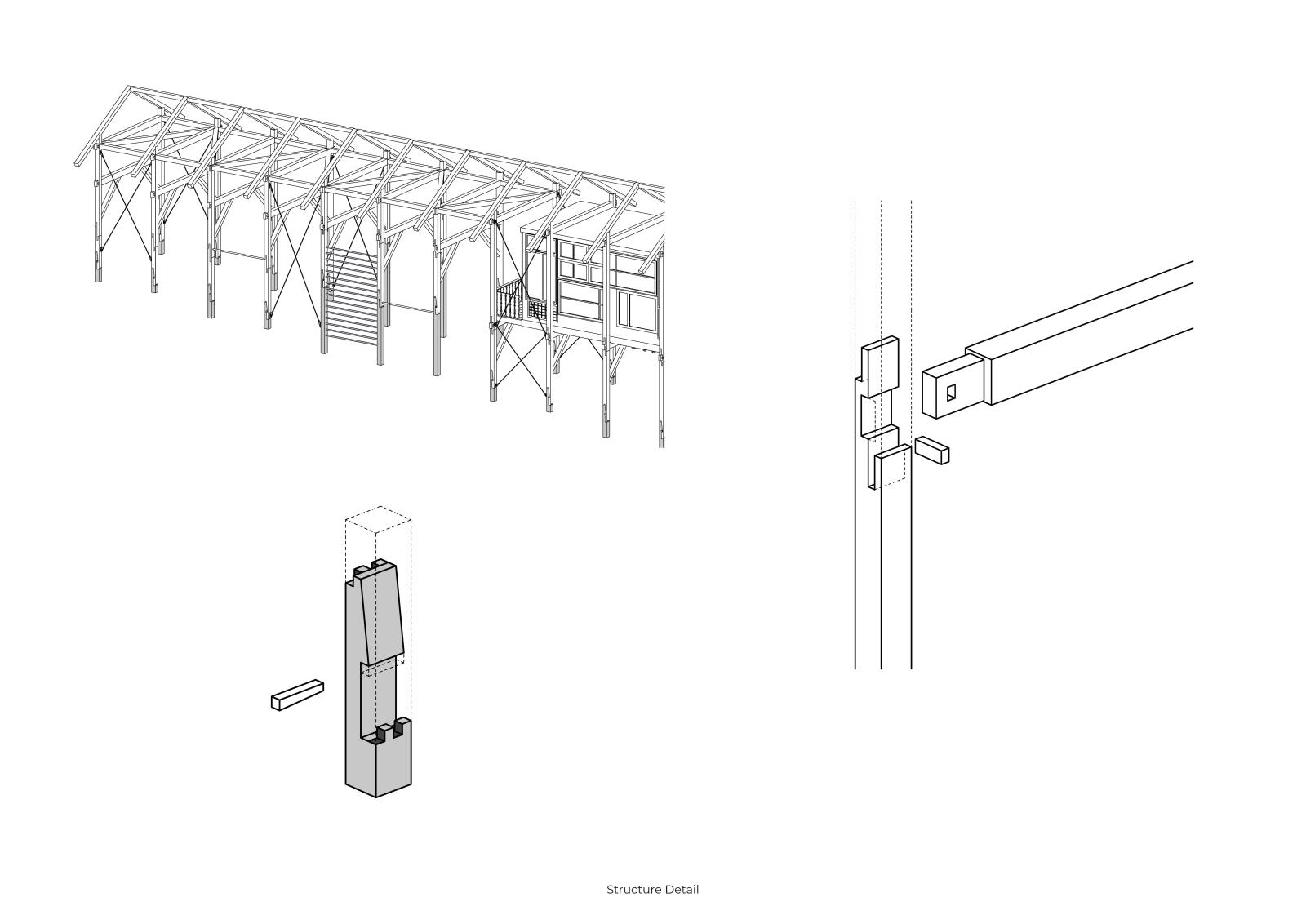 Structure Detail