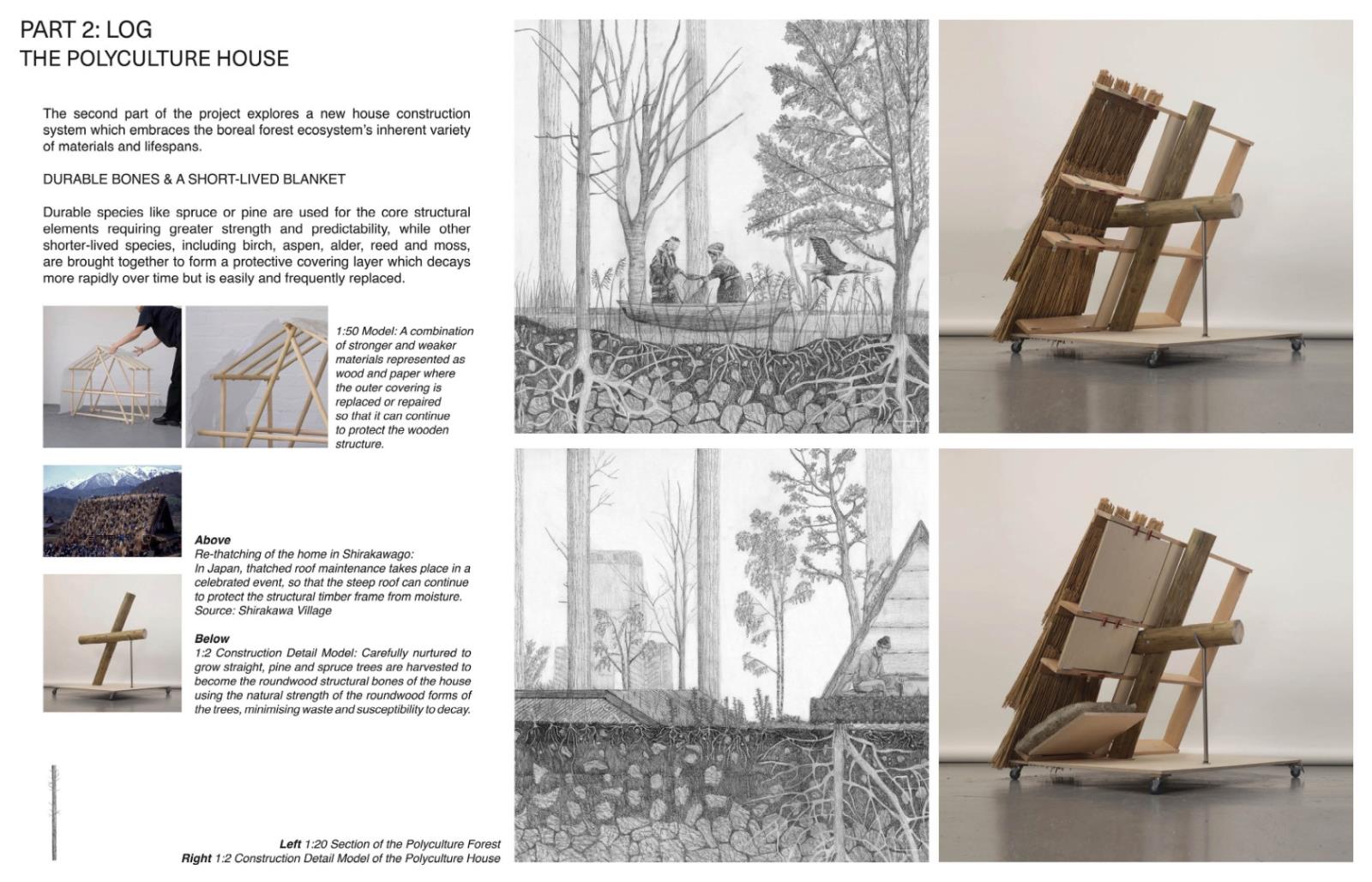 PART 2: LOG
THE POLYCULTURE HOUSE

The second part of the project explores a new house construction system which embraces the boreal forest ecosystem's inherent variety of materials and lifespans.

DURABLE BONES & A SHORT-LIVED BLANKET

Durable species like spruce or pine are used for the core structural elements requiring greater strength and predictability, while other shorter-lived species, including birch, aspen, alder, reed and moss, are brought together to form a protective covering layer which decays more rapidly over time but is easily and frequently replaced.

1:50 Model: A combination of stronger and weaker materials represented as wood and paper where the outer covering is replaced or repaired so that it can continue to protect the wooden structure.

Above
Re-thatching of the home in Shirakawago:
In Japan, thatched roof maintenance takes place in a celebrated event, so that the steep roof can continue to protect the structural timber frame from moisture.
Source: Shirakawa Village

Below
1:2 Construction Detail Model: Carefully nurtured to grow straight, pine and spruce trees are harvested to become the roundwood structural bones of the house using the natural strength of the roundwood forms of the trees, minimising waste and susceptibility to decay.

Left 1:20 Section of the Polyculture Forest
Right 1:2 Construction Detail Model of the Polyculture House