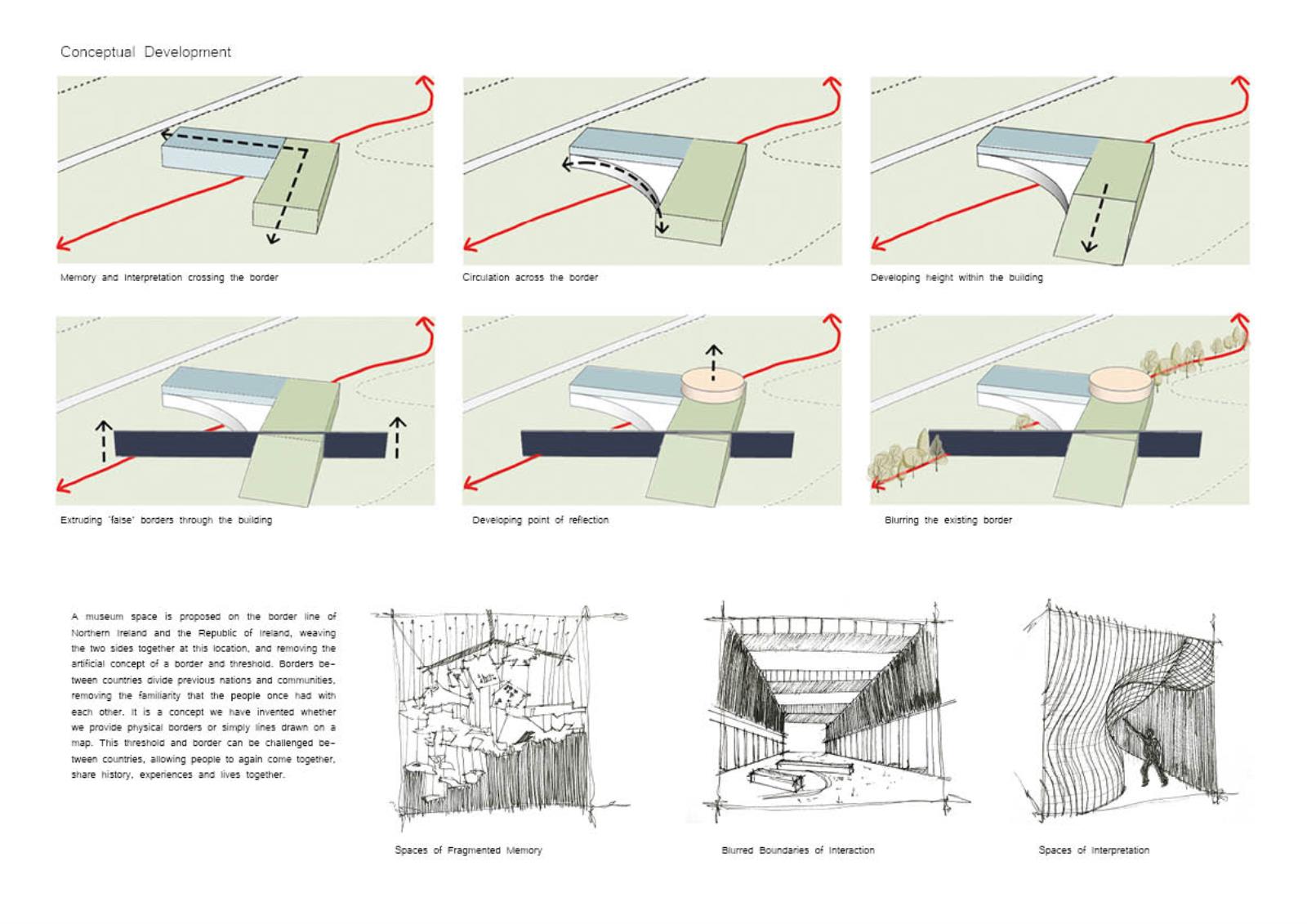 Conceptual Development

Memory and Interpretation crossing the border

Circulation across the border

Developing height within the building

Extruding 'false' borders through the building

Developing point of reflection

Blurring the existing border

A museum space is proposed on the border line of Northern Ireland and the Republic of Ireland, weaving the two sides together at this location, and removing the artificial concept of a border and threshold. Borders between countries divide previous nations and communities, removing the familiarity that the people once had with each other. It is a concept we have invented whether we provide physical borders or simply lines drawn on a map. This threshold and border can be challenged between countries, allowing people to again come together, share history, experiences and lives together.

Spaces of Fragmented Memory

Blurred Boundaries of Interaction

Spaces of Interpretation