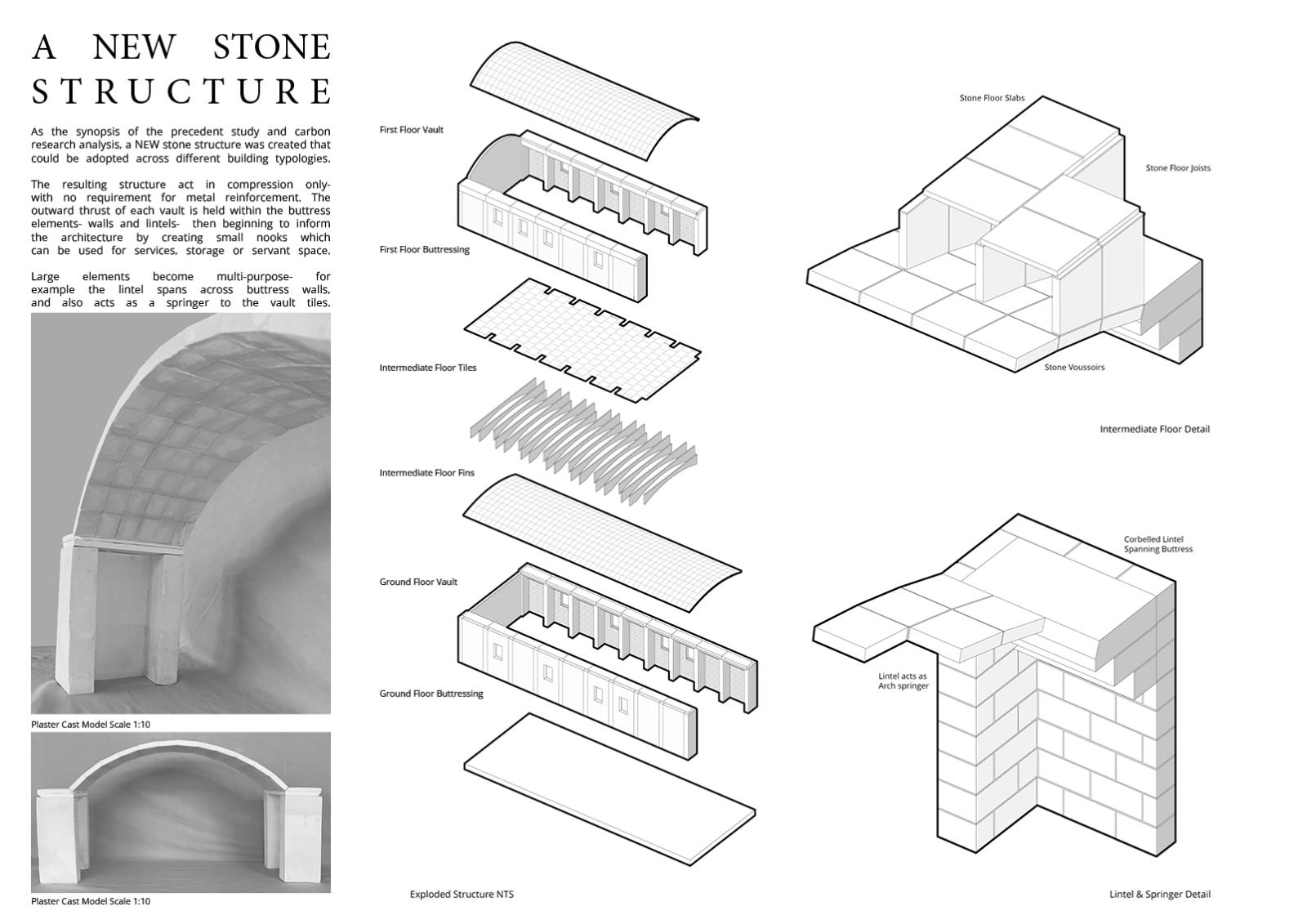 A NEW STONE STRUCTURE

As the synopsis of the precedent study and carbon research analysis, a NEW stone structure was created that could be adopted across different building typologies.

The resulting structure act in compression only- with no requirement for metal reinforcement. The outward thrust of each vault is held within the buttress elements- walls and lintels- then beginning to inform the architecture by creating small nooks which can be used for services, storage or servant space.

Large elements become multi-purpose- for example the lintel spans across buttress walls, and also acts as a springer to the vault tiles.

Plaster Cast Model Scale 1:10

Plaster Cast Model Scale 1:10

First Floor Vault

First Floor Buttressing

Intermediate Floor Tiles

Intermediate Floor Fins

Ground Floor Vault

Ground Floor Buttressing

Exploded Structure NTS

Stone Floor Slabs

Stone Floor Joists

Stone Voussoirs

Intermediate Floor Detail

Corbelled Lintel Spanning Buttress

Lintel acts as Arch springer

Lintel & Springer Detail