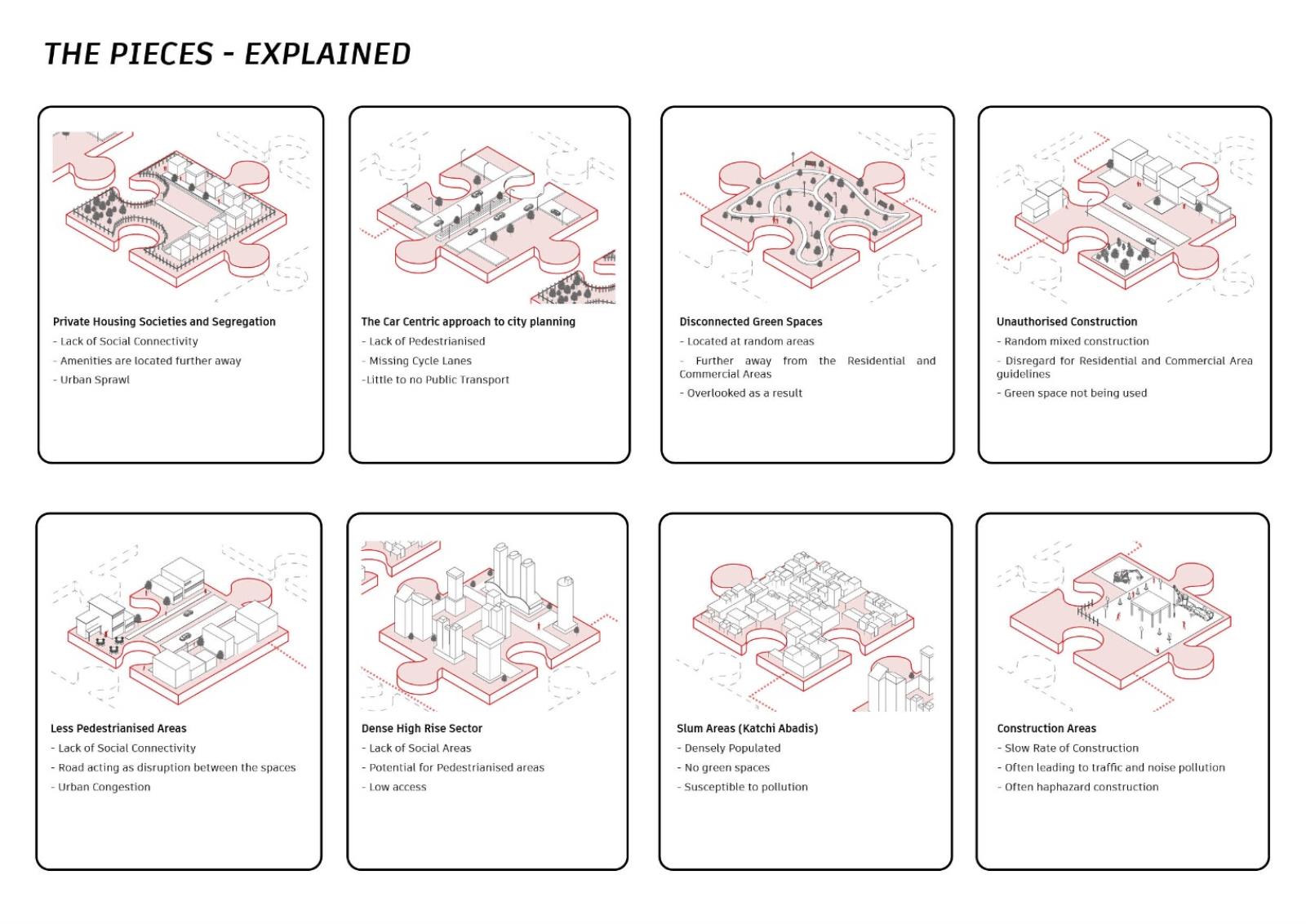 THE PIECES - EXPLAINED

Private Housing Societies and Segregation
- Lack of Social Connectivity
- Amenities are located further away
- Urban Sprawl

The Car Centric approach to city planning
- Lack of Pedestrianised
- Missing Cycle Lanes
-Little to no Public Transport

Disconnected Green Spaces
- Located at random areas
- Further away from the Residential and Commercial Areas
- Overlooked as a result

Unauthorised Construction
- Random mixed construction
- Disregard for Residential and Commercial Area guidelines
- Green space not being used

Less Pedestrianised Areas
- Lack of Social Connectivity
- Road acting as disruption between the spaces
- Urban Congestion

Dense High Rise Sector
- Lack of Social Areas
- Potential for Pedestrianised areas
- Low access

Slum Areas (Katchi Abadis)
- Densely Populated
- No green spaces
- Susceptible to pollution

Construction Areas
- Slow Rate of Construction
- Often leading to traffic and noise pollution
- Often haphazard construction