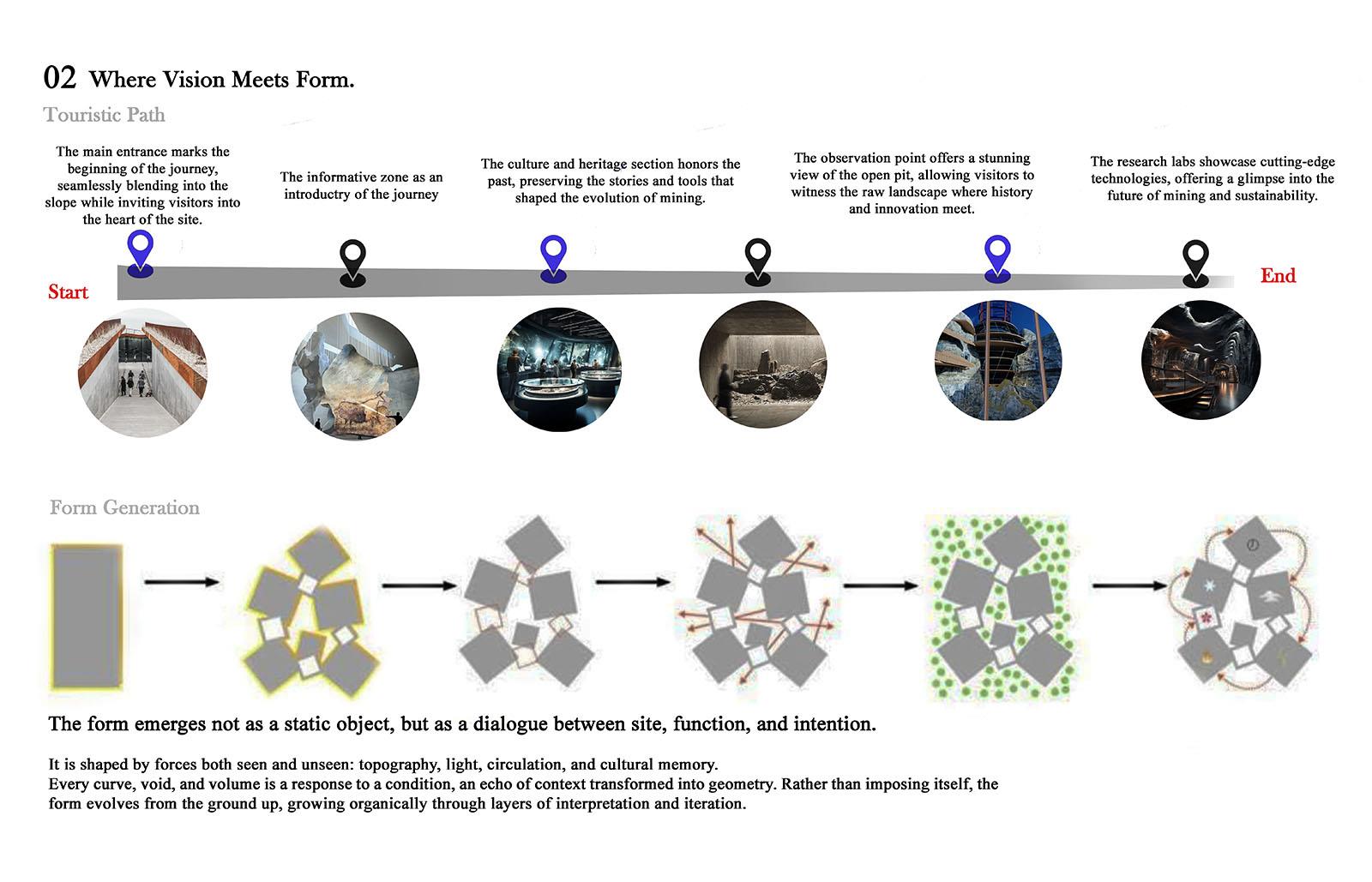 02 Where Vision Meets Form.

Touristic Path

The main entrance marks the beginning of the journey, seamlessly blending into the slope while inviting visitors into the heart of the site.

The informative zone as an introductry of the journey

The culture and heritage section honors the past, preserving the stories and tools that shaped the evolution of mining.

The observation point offers a stunning view of the open pit, allowing visitors to witness the raw landscape where history and innovation meet.

The research labs showcase cutting-edge technologies, offering a glimpse into the future of mining and sustainability.

Start

End

Form Generation

The form emerges not as a static object, but as a dialogue between site, function, and intention.

It is shaped by forces both seen and unseen: topography, light, circulation, and cultural memory.
Every curve, void, and volume is a response to a condition, an echo of context transformed into geometry. Rather than imposing itself, the form evolves from the ground up, growing organically through layers of interpretation and iteration.