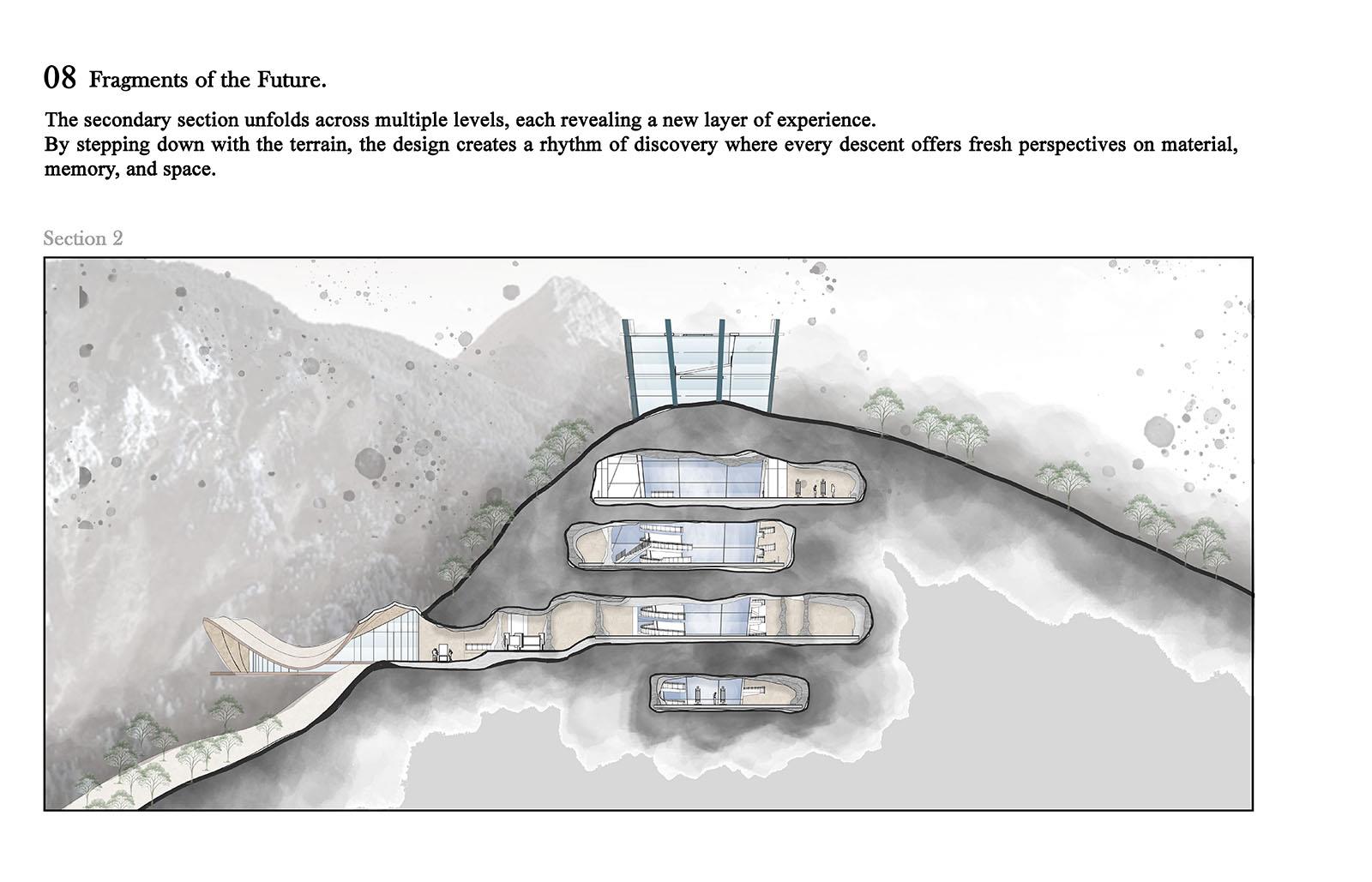 08 Fragments of the Future.

The secondary section unfolds across multiple levels, each revealing a new layer of experience.
By stepping down with the terrain, the design creates a rhythm of discovery where every descent offers fresh perspectives on material, memory, and space.

Section 2