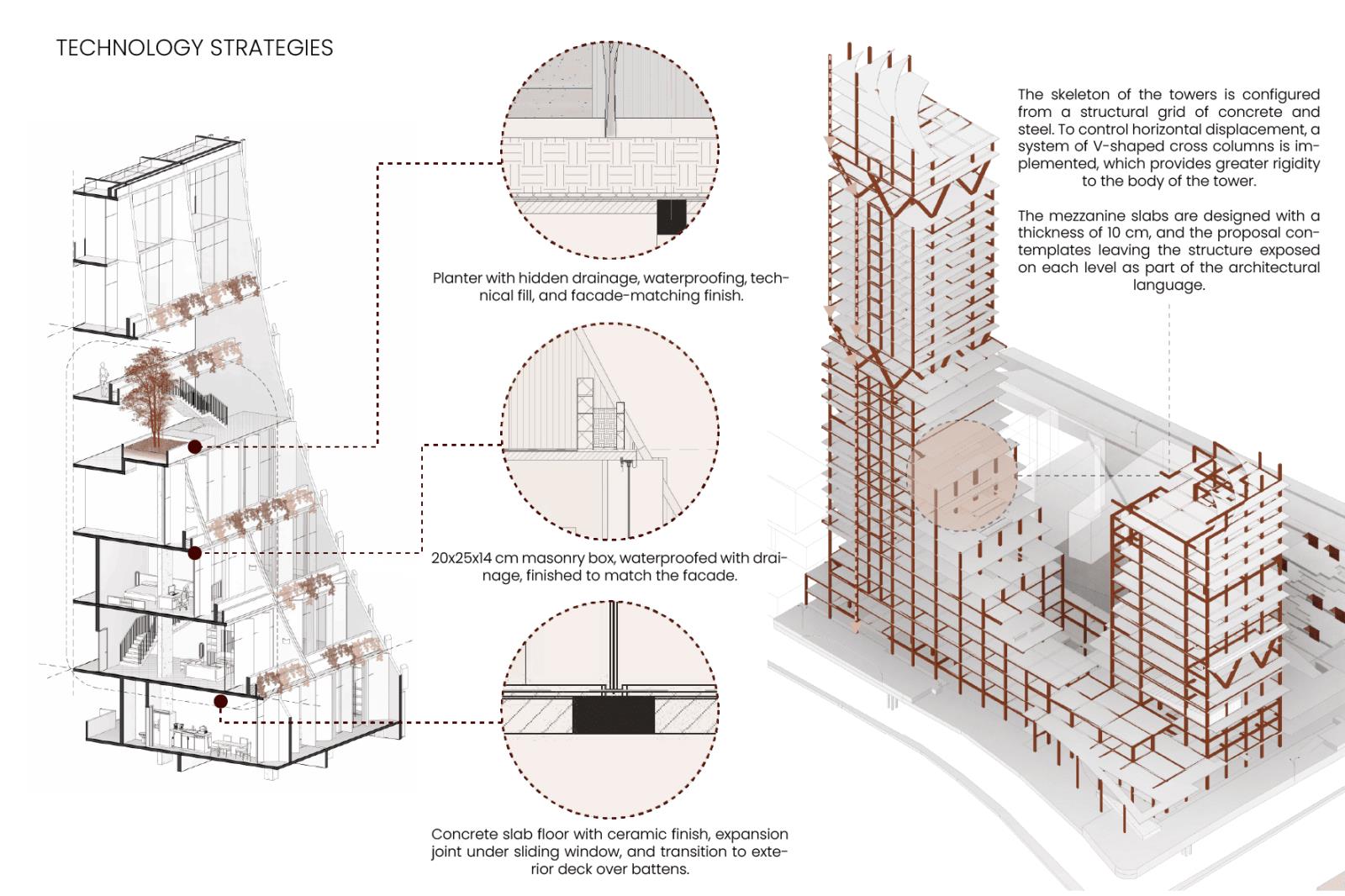 TECHNOLOGY STRATEGIES

Planter with hidden drainage, waterproofing, technical fill, and facade-matching finish.

20x25x14 cm masonry box, waterproofed with drainage, finished to match the facade.

Concrete slab floor with ceramic finish, expansion joint under sliding window, and transition to exterior deck over battens.

The skeleton of the towers is configured from a structural grid of concrete and steel. To control horizontal displacement, a system of V-shaped cross columns is implemented, which provides greater rigidity to the body of the tower.

The mezzanine slabs are designed with a thickness of 10 cm, and the proposal contemplates leaving the structure exposed on each level as part of the architectural language.