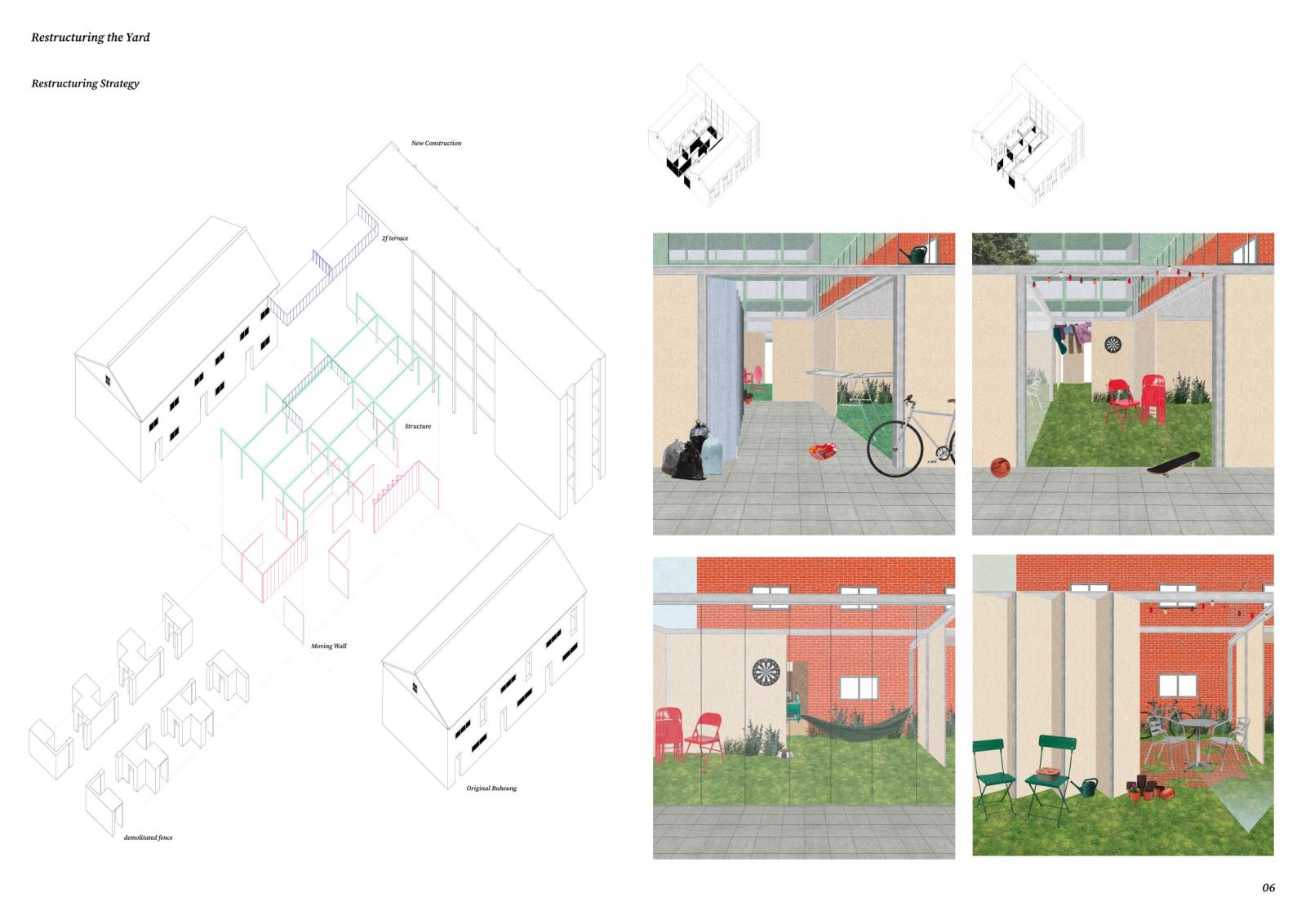 Restructuring the Yard

Restructuring Strategy

New Construction

2f terrace

Structure

Moving Wall

Original Buheung

demolitated fence

06