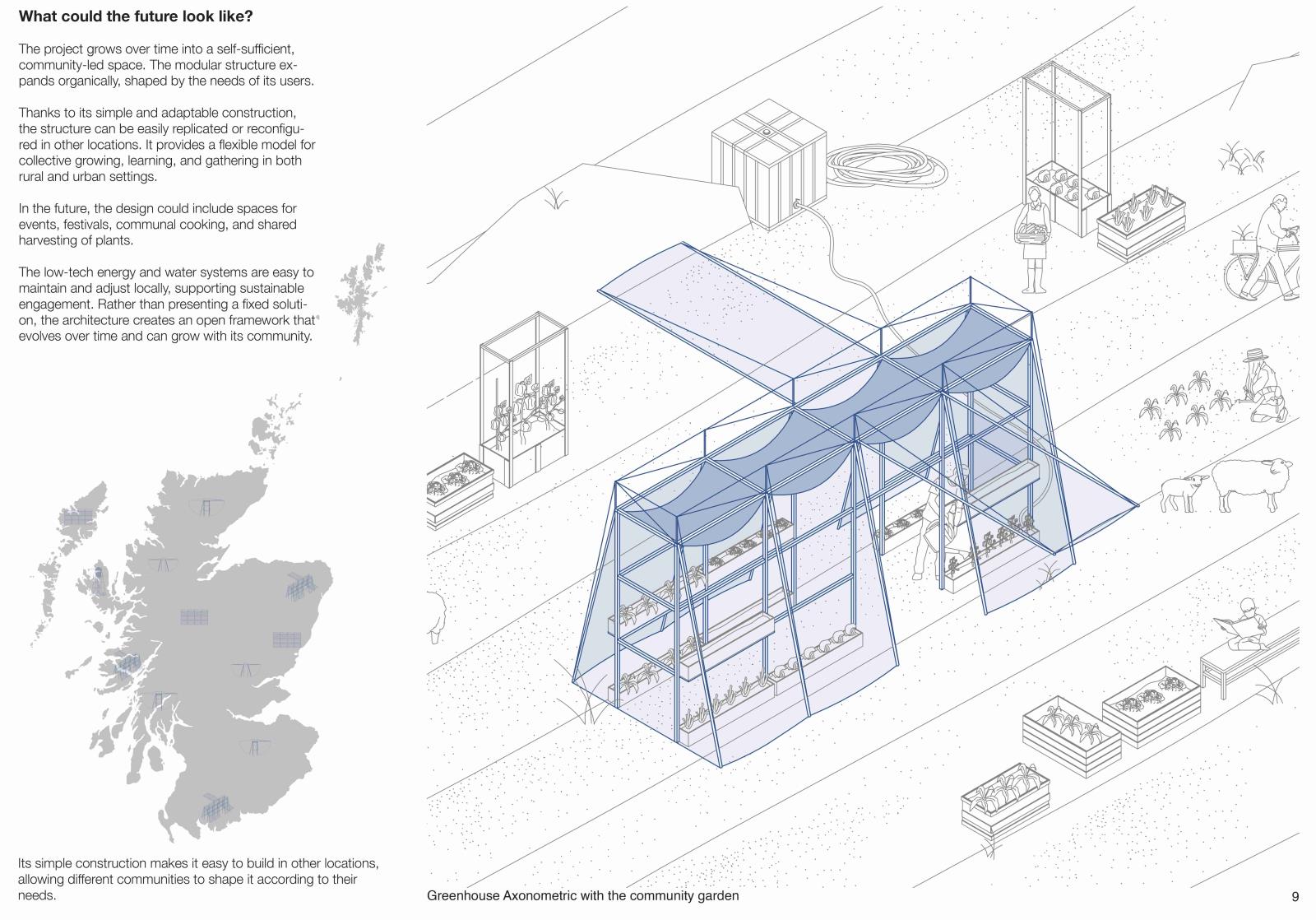 What could the future look like?

The project grows over time into a self-sufficient, community-led space. The modular structure expands organically, shaped by the needs of its users.

Thanks to its simple and adaptable construction, the structure can be easily replicated or reconfigured in other locations. It provides a flexible model for collective growing, learning, and gathering in both rural and urban settings.

In the future, the design could include spaces for events, festivals, communal cooking, and shared harvesting of plants.

The low-tech energy and water systems are easy to maintain and adjust locally, supporting sustainable engagement. Rather than presenting a fixed solution, the architecture creates an open framework that evolves over time and can grow with its community.

Its simple construction makes it easy to build in other locations, allowing different communities to shape it according to their needs.

Greenhouse Axonometric with the community garden

9