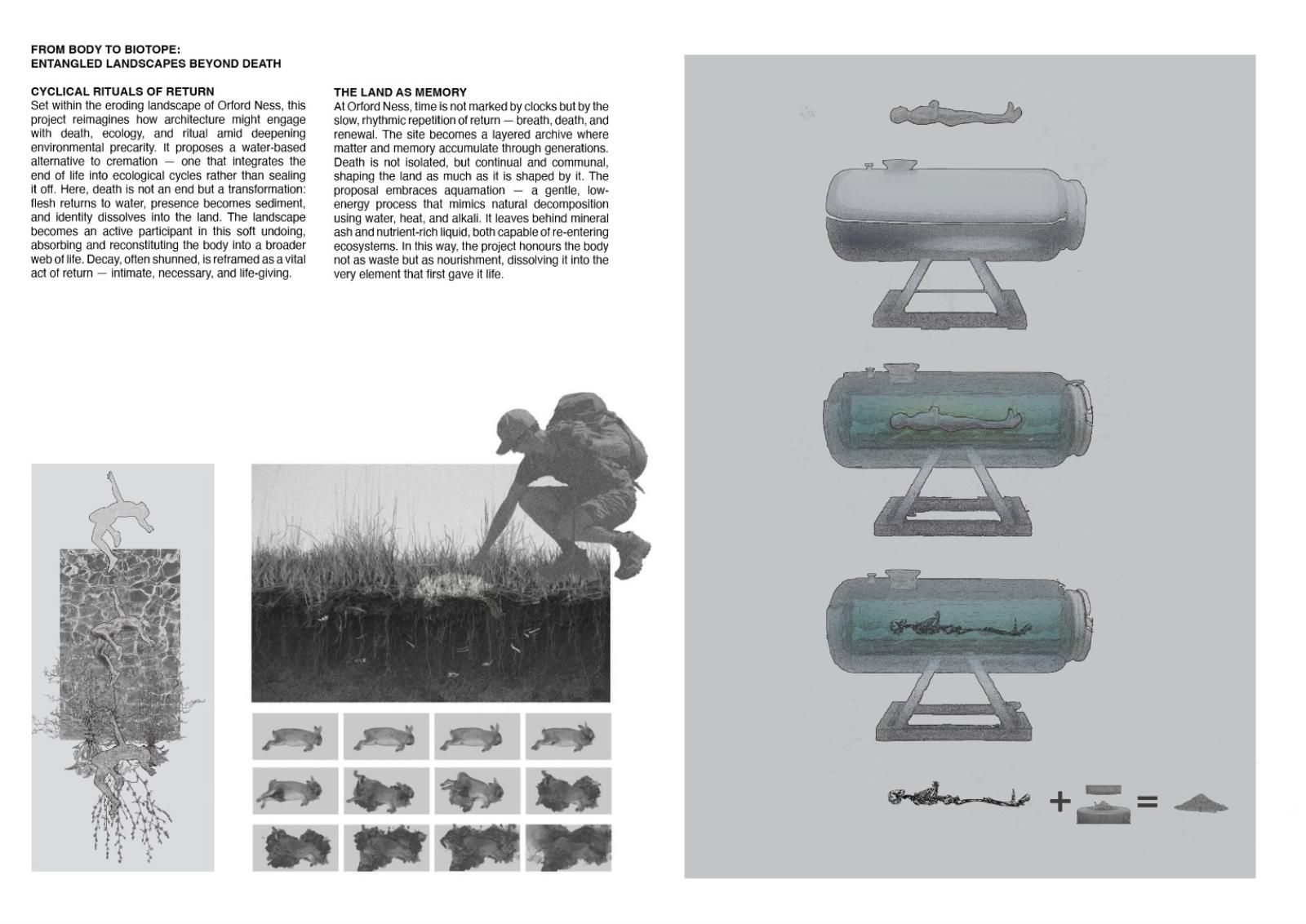 FROM BODY TO BIOTOPE:
ENTANGLED LANDSCAPES BEYOND DEATH

CYCLICAL RITUALS OF RETURN
Set within the eroding landscape of Orford Ness, this project reimagines how architecture might engage with death, ecology, and ritual amid deepening environmental precarity. It proposes a water-based alternative to cremation — one that integrates the end of life into ecological cycles rather than sealing it off. Here, death is not an end but a transformation: flesh returns to water, presence becomes sediment, and identity dissolves into the land. The landscape becomes an active participant in this soft undoing, absorbing and reconstituting the body into a broader web of life. Decay, often shunned, is reframed as a vital act of return — intimate, necessary, and life-giving.

THE LAND AS MEMORY
At Orford Ness, time is not marked by clocks but by the slow, rhythmic repetition of return — breath, death, and renewal. The site becomes a layered archive where matter and memory accumulate through generations. Death is not isolated, but continual and communal, shaping the land as much as it is shaped by it. The proposal embraces aquamation — a gentle, low-energy process that mimics natural decomposition using water, heat, and alkali. It leaves behind mineral ash and nutrient-rich liquid, both capable of re-entering ecosystems. In this way, the project honours the body not as waste but as nourishment, dissolving it into the very element that first gave it life.

+ =