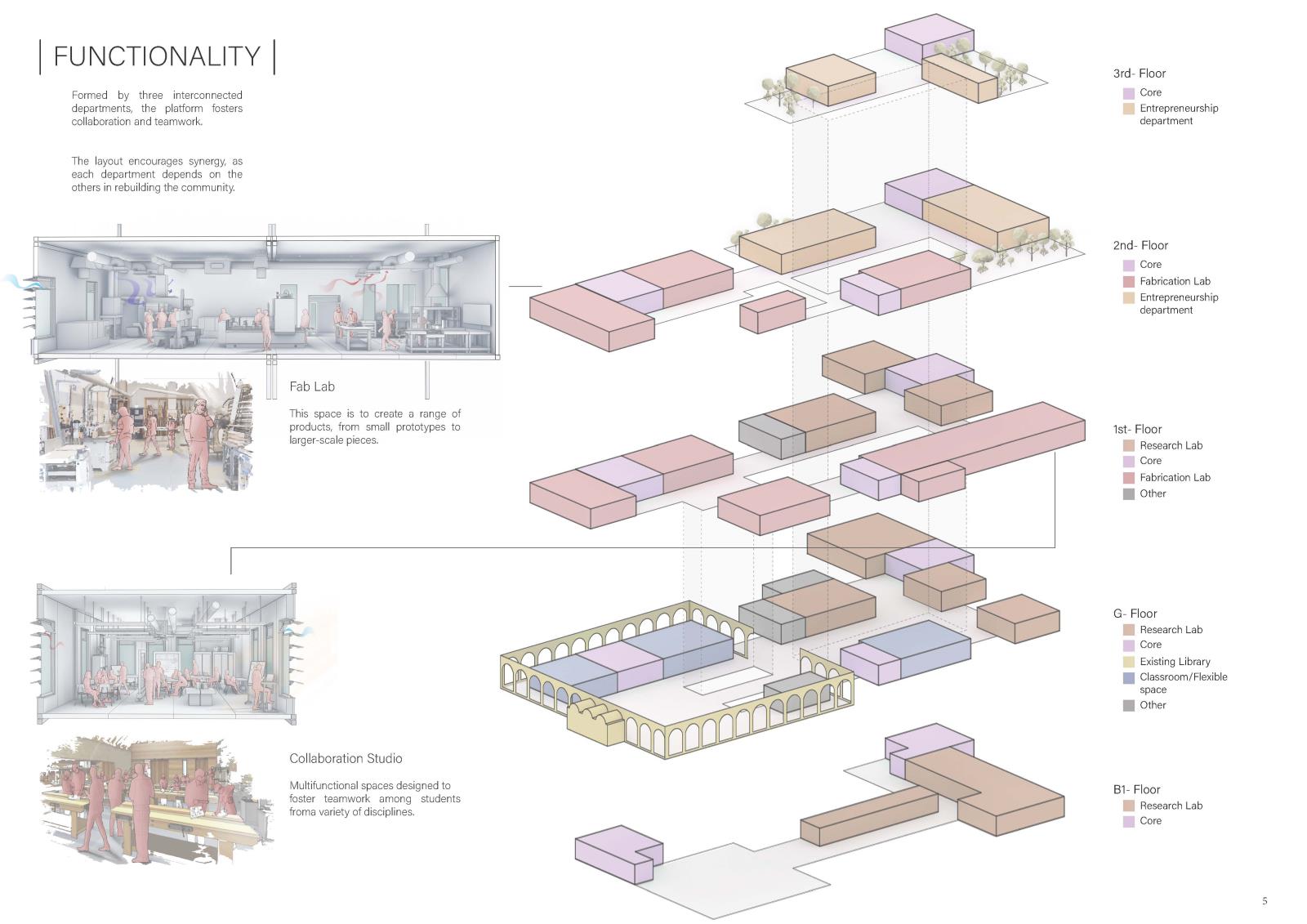 FUNCTIONALITY

Formed by three interconnected departments, the platform fosters collaboration and teamwork.

The layout encourages synergy, as each department depends on the others in rebuilding the community.

Fab Lab

This space is to create a range of products, from small prototypes to larger-scale pieces.

Collaboration Studio

Multifunctional spaces designed to foster teamwork among students froma variety of disciplines.

3rd- Floor
Core
Entrepreneurship department

2nd- Floor
Core
Fabrication Lab
Entrepreneurship department

1st- Floor
Research Lab
Core
Fabrication Lab
Other

G- Floor
Research Lab
Core
Existing Library
Classroom/Flexible space
Other

B1- Floor
Research Lab
Core

5