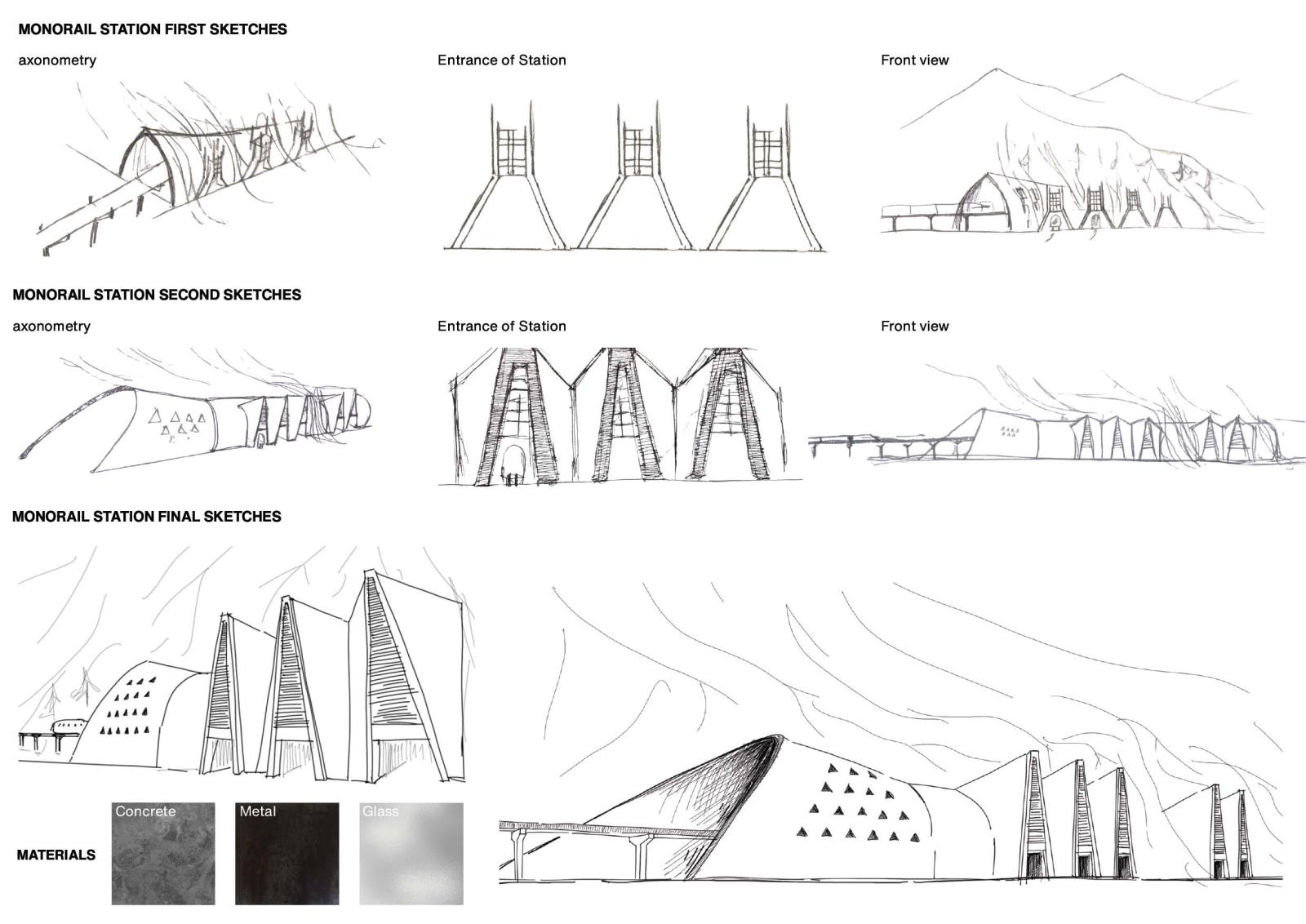 MONORAIL STATION FIRST SKETCHES

axonometry

Entrance of Station

Front view

MONORAIL STATION SECOND SKETCHES

axonometry

Entrance of Station

Front view

MONORAIL STATION FINAL SKETCHES

MATERIALS

Concrete

Metal

Glass