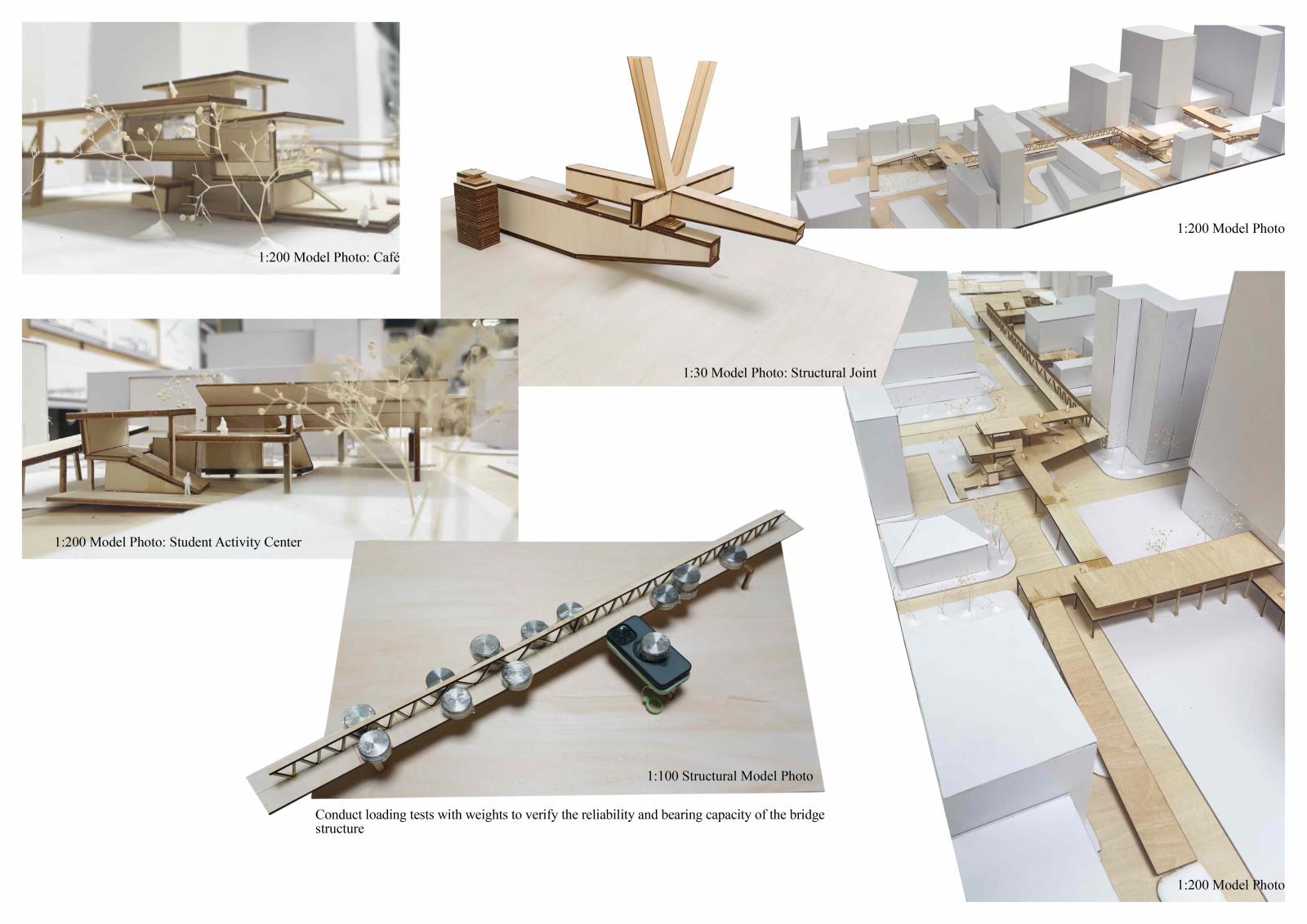 1:200 Model Photo: Café

1:30 Model Photo: Structural Joint

1:200 Model Photo

1:200 Model Photo: Student Activity Center

1:100 Structural Model Photo

Conduct loading tests with weights to verify the reliability and bearing capacity of the bridge structure

1:200 Model Photo