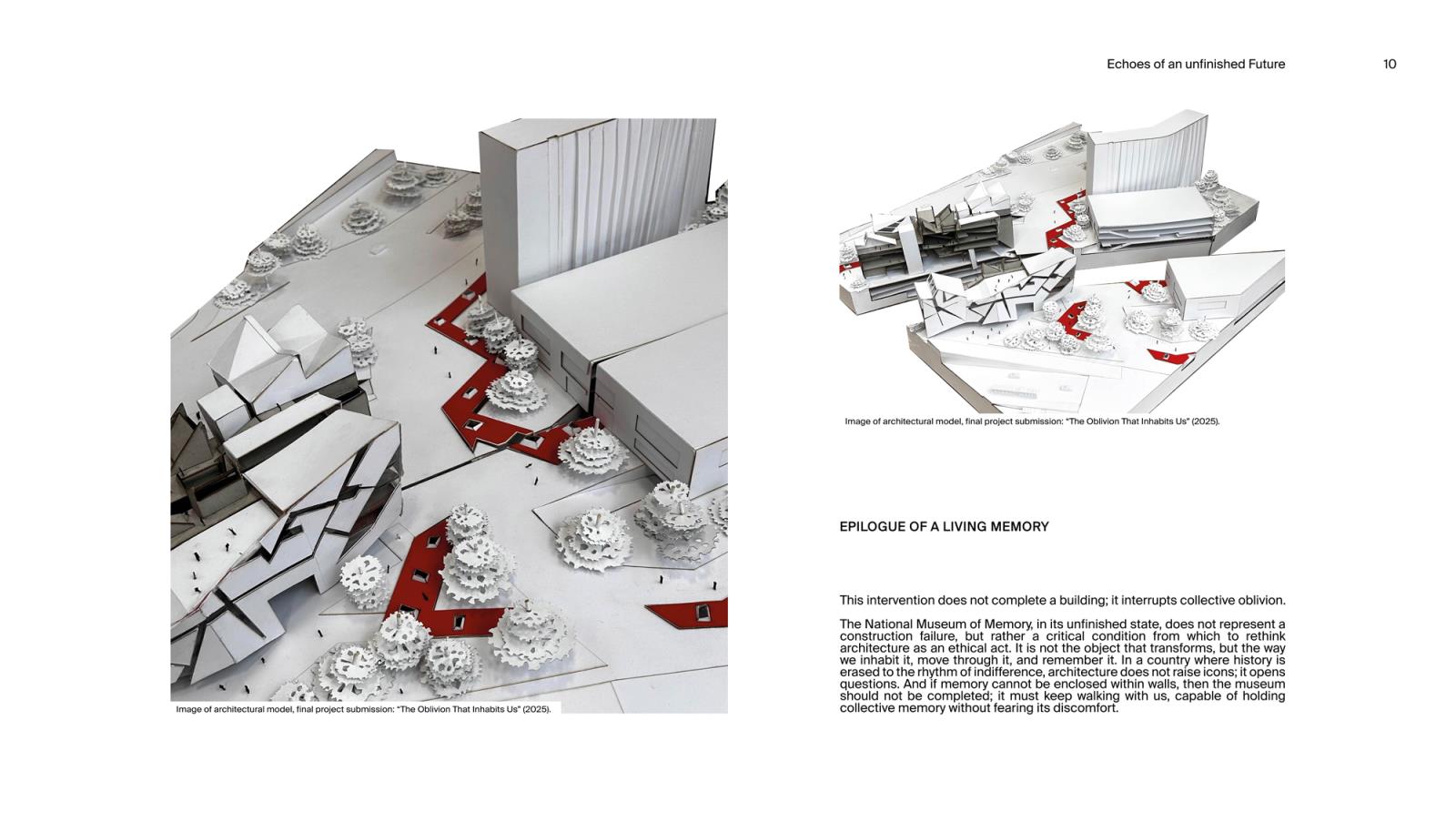 Echoes of an unfinished Future

10

Image of architectural model, final project submission: "The Oblivion That Inhabits Us" (2025).

Image of architectural model, final project submission: "The Oblivion That Inhabits Us" (2025).

EPILOGUE OF A LIVING MEMORY

This intervention does not complete a building; it interrupts collective oblivion.

The National Museum of Memory, in its unfinished state, does not represent a construction failure, but rather a critical condition from which to rethink architecture as an ethical act. It is not the object that transforms, but the way we inhabit it, move through it, and remember it. In a country where history is erased to the rhythm of indifference, architecture does not raise icons; it opens questions. And if memory cannot be enclosed within walls, then the museum should not be completed; it must keep walking with us, capable of holding collective memory without fearing its discomfort.