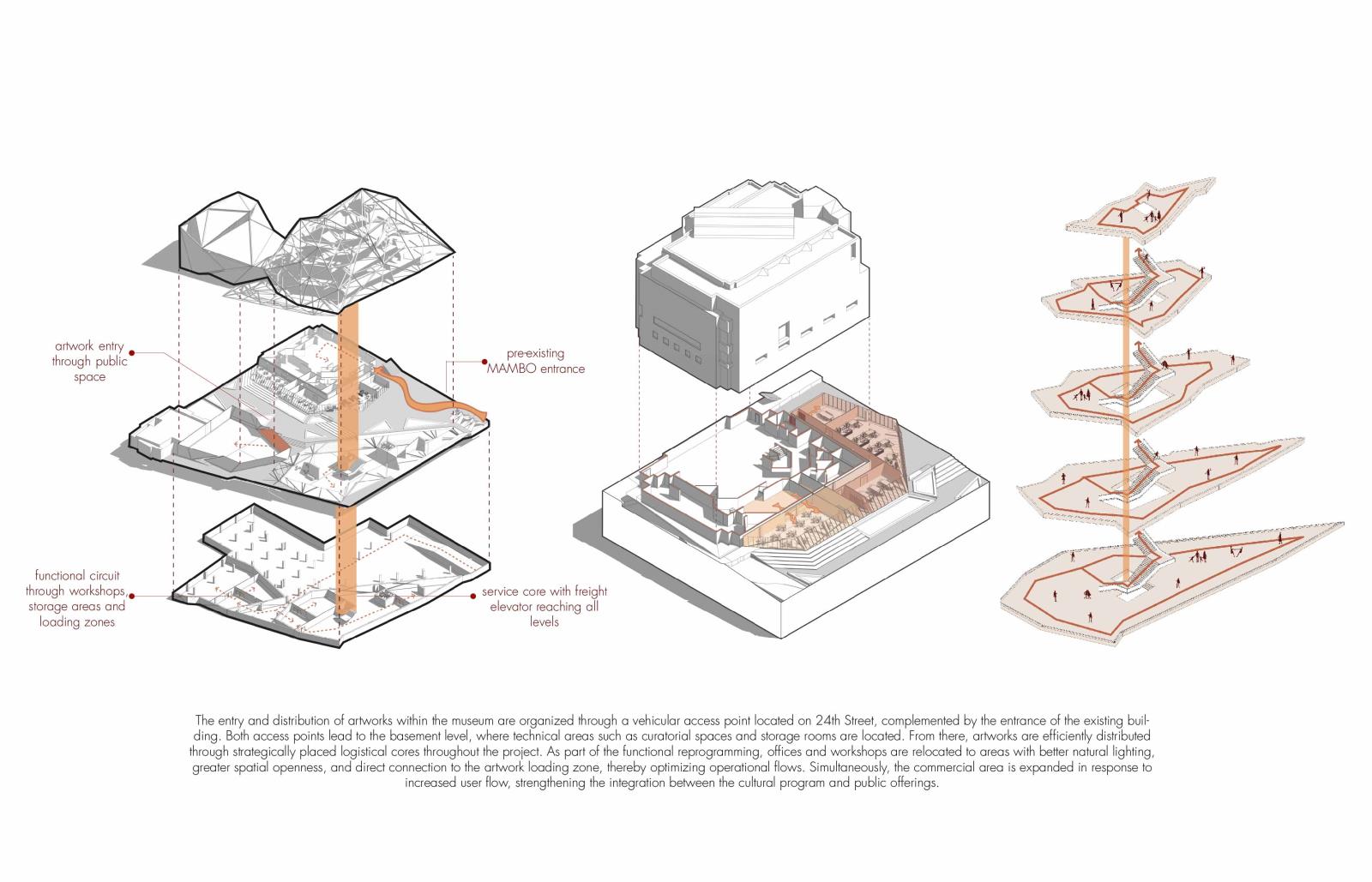 artwork entry through public space

pre-existing MAMBO entrance

functional circuit through workshops, storage areas and loading zones

service core with freight elevator reaching all levels

The entry and distribution of artworks within the museum are organized through a vehicular access point located on 24th Street, complemented by the entrance of the existing building. Both access points lead to the basement level, where technical areas such as curatorial spaces and storage rooms are located. From there, artworks are efficiently distributed through strategically placed logistical cores throughout the project. As part of the functional reprogramming, offices and workshops are relocated to areas with better natural lighting, greater spatial openness, and direct connection to the artwork loading zone, thereby optimizing operational flows. Simultaneously, the commercial area is expanded in response to increased user flow, strengthening the integration between the cultural program and public offerings.