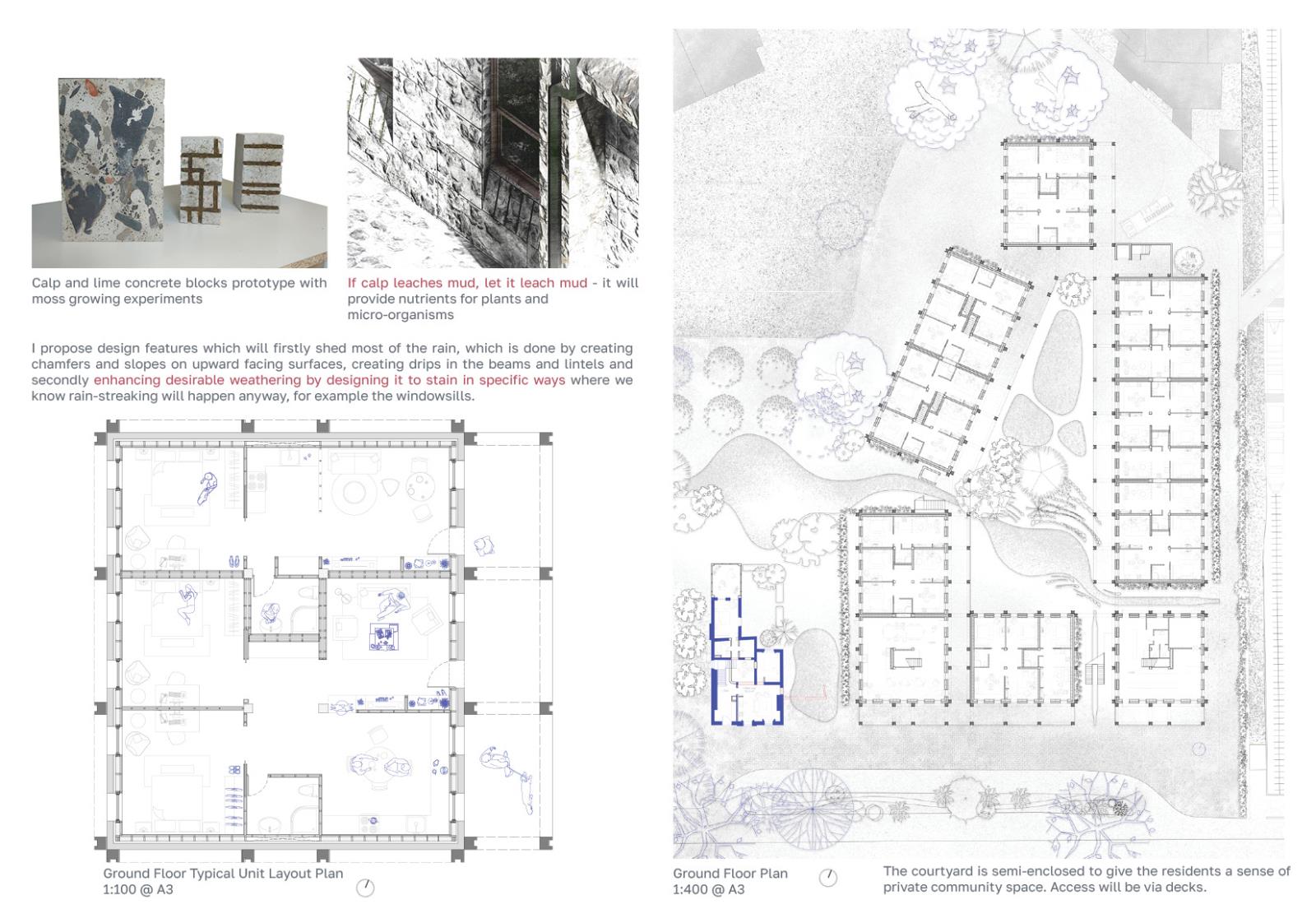 Calp and lime concrete blocks prototype with moss growing experiments

If calp leaches mud, let it leach mud - it will provide nutrients for plants and micro-organisms

I propose design features which will firstly shed most of the rain, which is done by creating chamfers and slopes on upward facing surfaces, creating drips in the beams and lintels and secondly enhancing desirable weathering by designing it to stain in specific ways where we know rain-streaking will happen anyway, for example the windowsills.

Ground Floor Typical Unit Layout Plan
1:100 @ A3

Ground Floor Plan
1:400 @ A3

The courtyard is semi-enclosed to give the residents a sense of private community space. Access will be via decks.